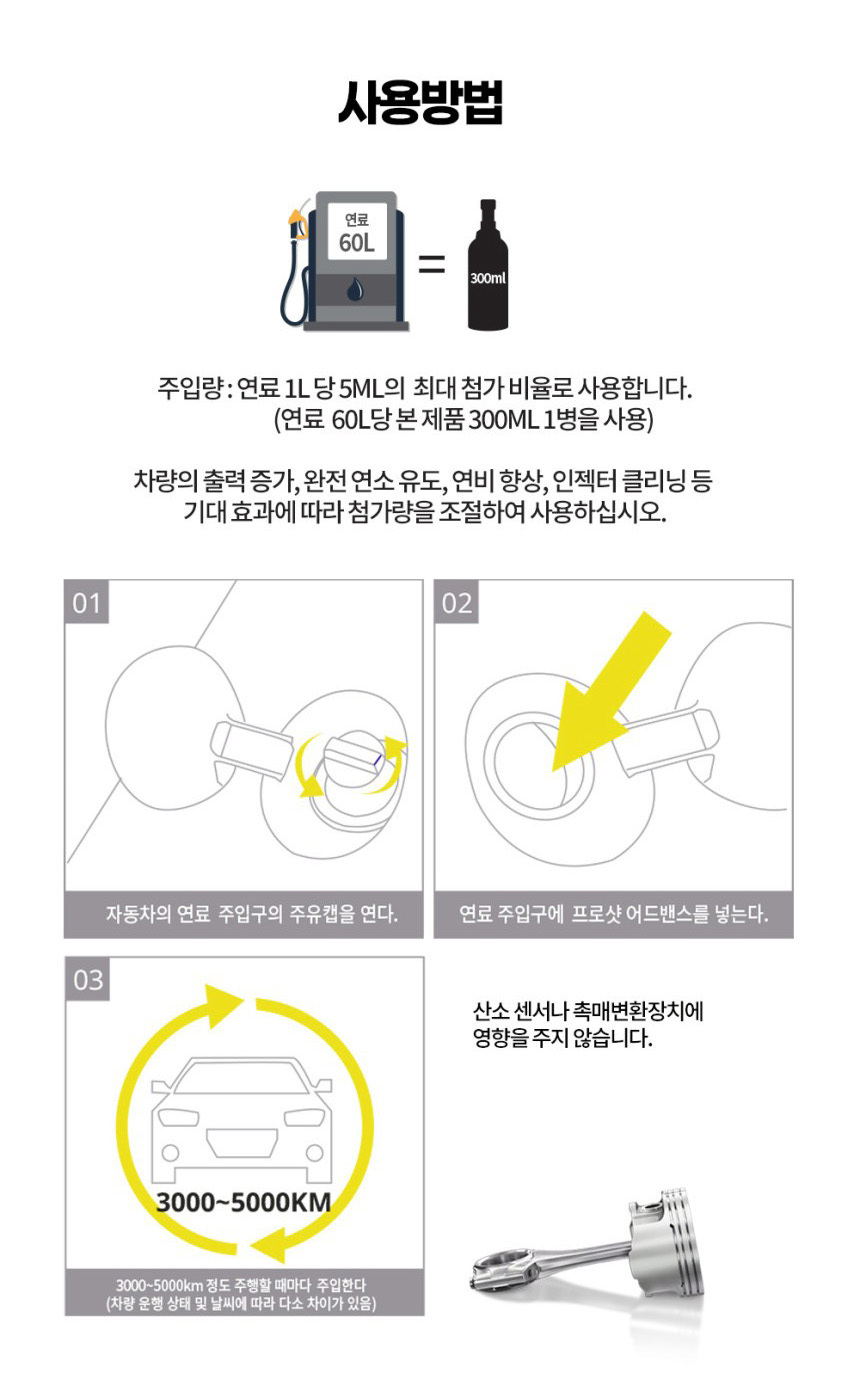 사용방법

연료
60L

=

300ml

주입량 : 연료 1L 당 5ML의 최대 첨가 비율로 사용합니다.
(연료 60L당 본 제품 300ML 1병을 사용)

차량의 출력 증가, 완전 연소 유도, 연비 향상, 인젝터 클리닝 등
기대 효과에 따라 첨가량을 조절하여 사용하십시오.

01

자동차의 연료 주입구의 주유캡을 연다.

02

연료 주입구에 프로샷 어드밴스를 넣는다.

03

3000~5000KM

3000~5000km 정도 주행할 때마다 주입한다
(차량 운행 상태 및 날씨에 따라 다소 차이가 있음)

산소 센서나 촉매변환장치에
영향을 주지 않습니다.