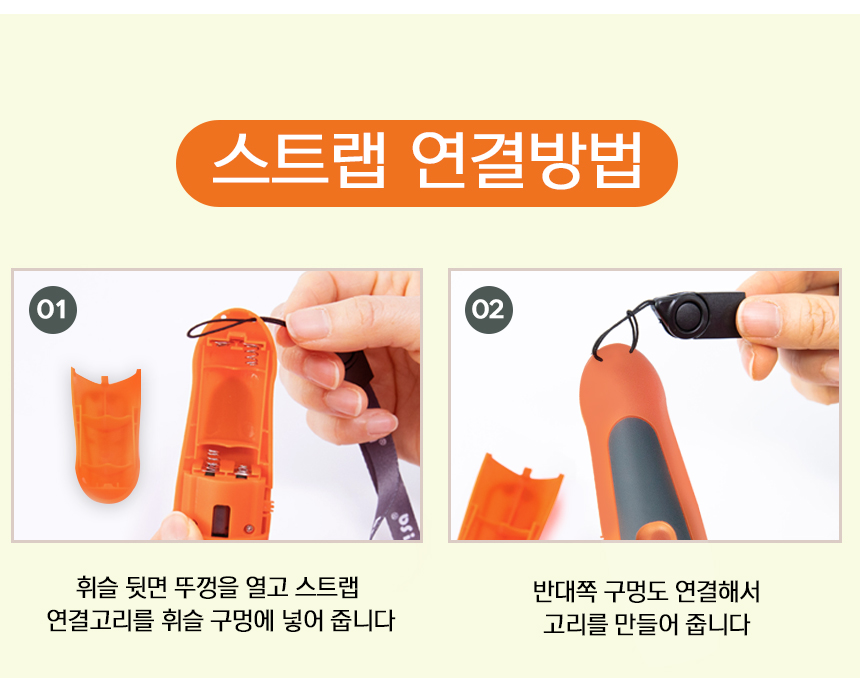 스트랩 연결방법

01

휘슬 뒷면 뚜껑을 열고 스트랩 연결고리를 휘슬 구멍에 넣어 줍니다

02

반대쪽 구멍도 연결해서 고리를 만들어 줍니다