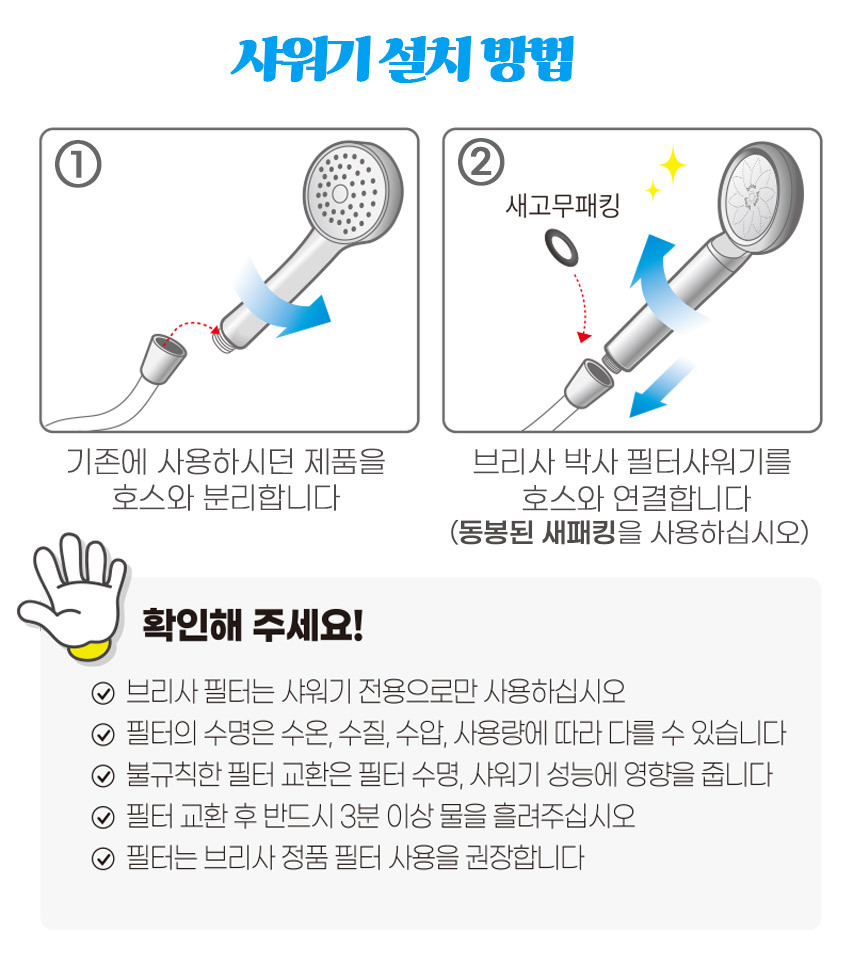 샤워기 설치 방법

①

기존에 사용하시던 제품을 호스와 분리합니다

②

새고무패킹

브리사 박사 필터샤워기를 호스와 연결합니다 (동봉된 새패킹을 사용하십시오)

확인해 주세요!

브리사 필터는 샤워기 전용으로만 사용하십시오
필터의 수명은 수온, 수질, 수압, 사용량에 따라 다를 수 있습니다
불규칙한 필터 교환은 필터 수명, 샤워기 성능에 영향을 줍니다
필터 교환 후 반드시 3분 이상 물을 흘려주십시오
필터는 브리사 정품 필터 사용을 권장합니다