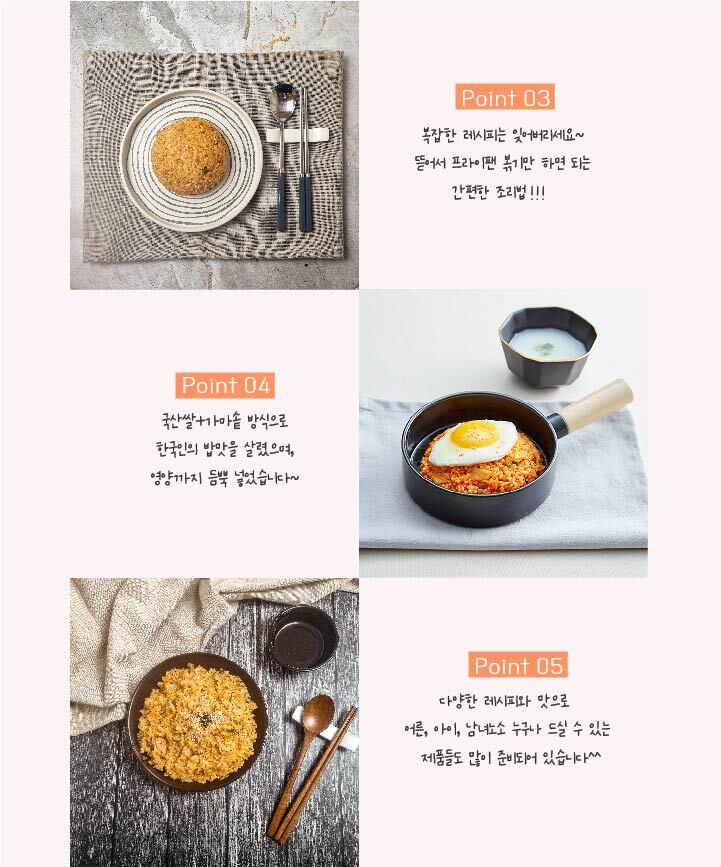 Point 03

복잡한 레시피는 잊어버리세요~
뜯어서 프라이팬 볶기만 하면 되는
간편한 조리법!!!

Point 04

국산쌀+가마솥 방식으로
한국인의 밥맛을 살렸으며,
영양까지 듬뿍 넣었습니다~

Point 05

다양한 레시피와 맛으로
어른, 아이, 남녀노소 누구나 드실 수 있는
제품들도 많이 준비되어 있습니다^^