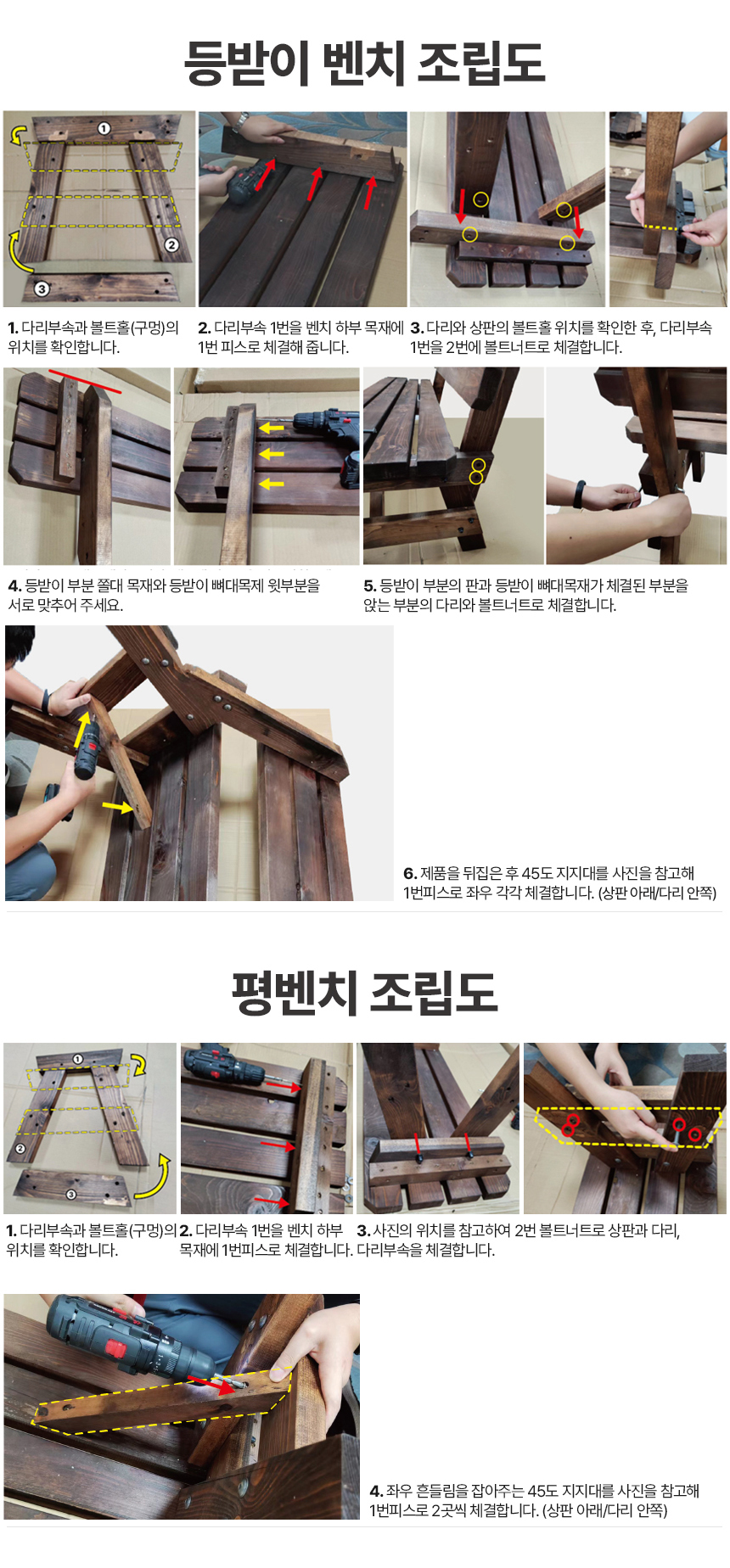 등받이 벤치 조립도

1 2 3

1. 다리부속과 볼트홀(구멍)의 위치를 확인합니다.

2. 다리부속 1번을 벤치 하부 목재에 1번 피스로 체결해 줍니다.

3. 다리와 상판의 볼트홀 위치를 확인한 후, 다리부속 1번을 2번에 볼트너트로 체결합니다.

4. 등받이 부분 쫄대 목재와 등받이 뼈대목제 윗부분을 서로 맞추어 주세요.

5. 등받이 부분의 판과 등받이 뼈대목재가 체결된 부분을 앉는 부분의 다리와 볼트너트로 체결합니다.

6. 제품을 뒤집은 후 45도 지지대를 사진을 참고해 1번피스로 좌우 각각 체결합니다. (상판 아래/다리 안쪽)

평벤치 조립도

1 2 3

1. 다리부속과 볼트홀(구멍)의 위치를 확인합니다.

2. 다리부속 1번을 벤치 하부 목재에 1번피스로 체결합니다.

3. 사진의 위치를 참고하여 2번 볼트너트로 상판과 다리, 다리부속을 체결합니다.

4. 좌우 흔들림을 잡아주는 45도 지지대를 사진을 참고해 1번피스로 2곳씩 체결합니다. (상판 아래/다리 안쪽)