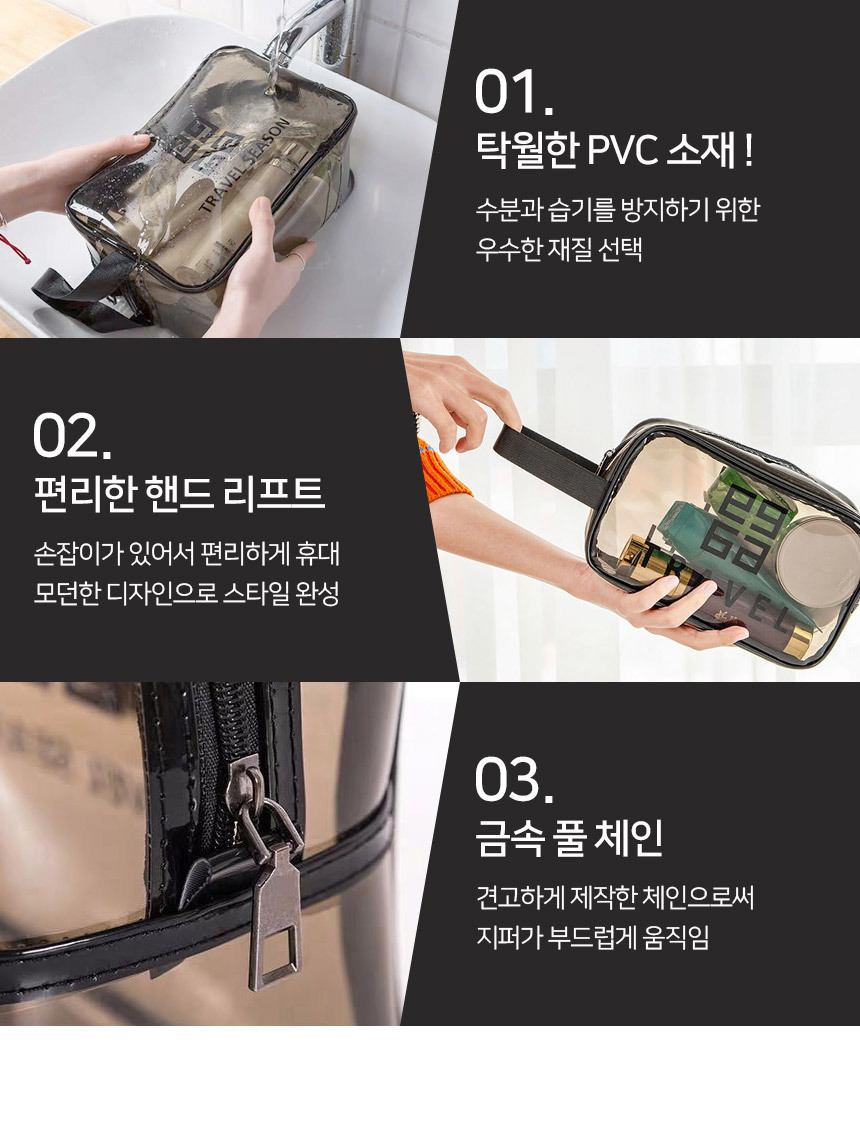 TRAVEL SEASON

01.
탁월한 PVC 소재 !

수분과 습기를 방지하기 위한 우수한 재질 선택

02.
편리한 핸드 리프트

손잡이가 있어서 편리하게 휴대 모던한 디자인으로 스타일 완성

TRAVEL

03.
금속 풀 체인

견고하게 제작한 체인으로써 지퍼가 부드럽게 움직임