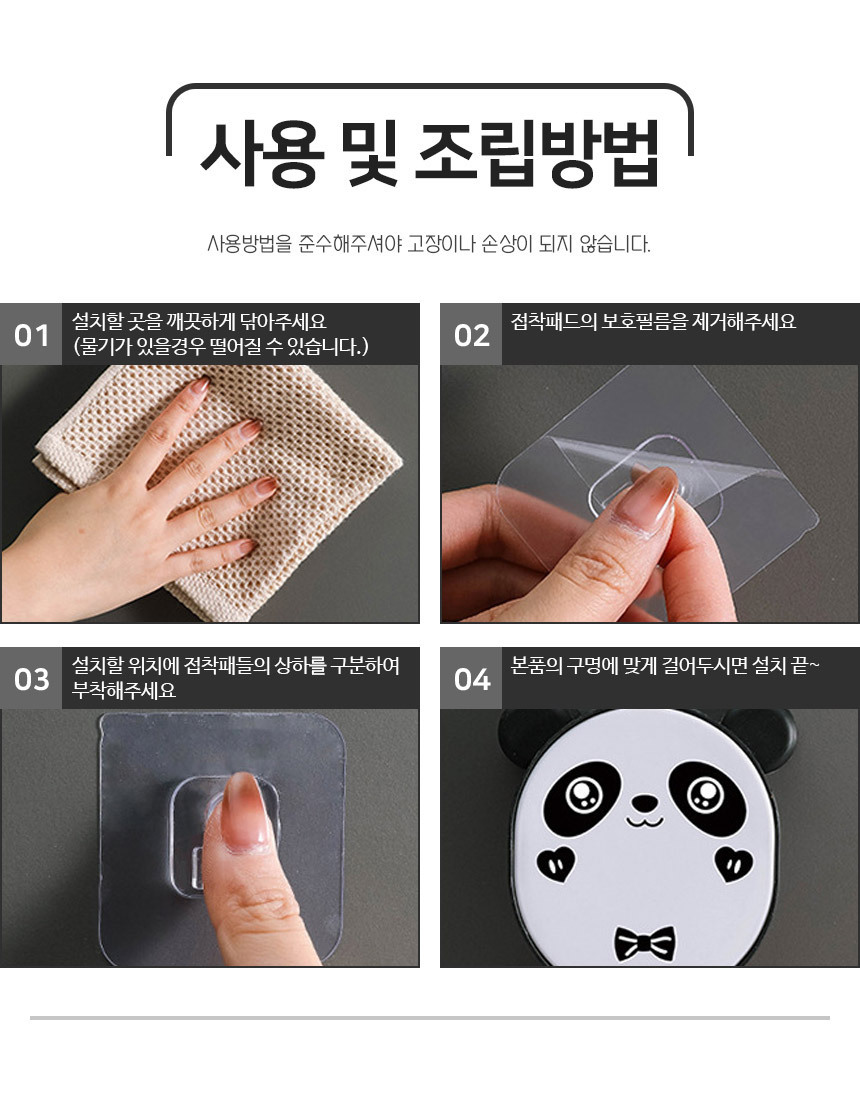 사용 및 조립방법

사용방법을 준수해주셔야 고장이나 손상이 되지 않습니다.

01 설치할 곳을 깨끗하게 닦아주세요 (물기가 있을경우 떨어질 수 있습니다.)

02 접착패드의 보호필름을 제거해주세요

03 설치할 위치에 접착패들의 상하를 구분하여 부착해주세요

04 본품의 구멍에 맞게 걸어두시면 설치 끝~