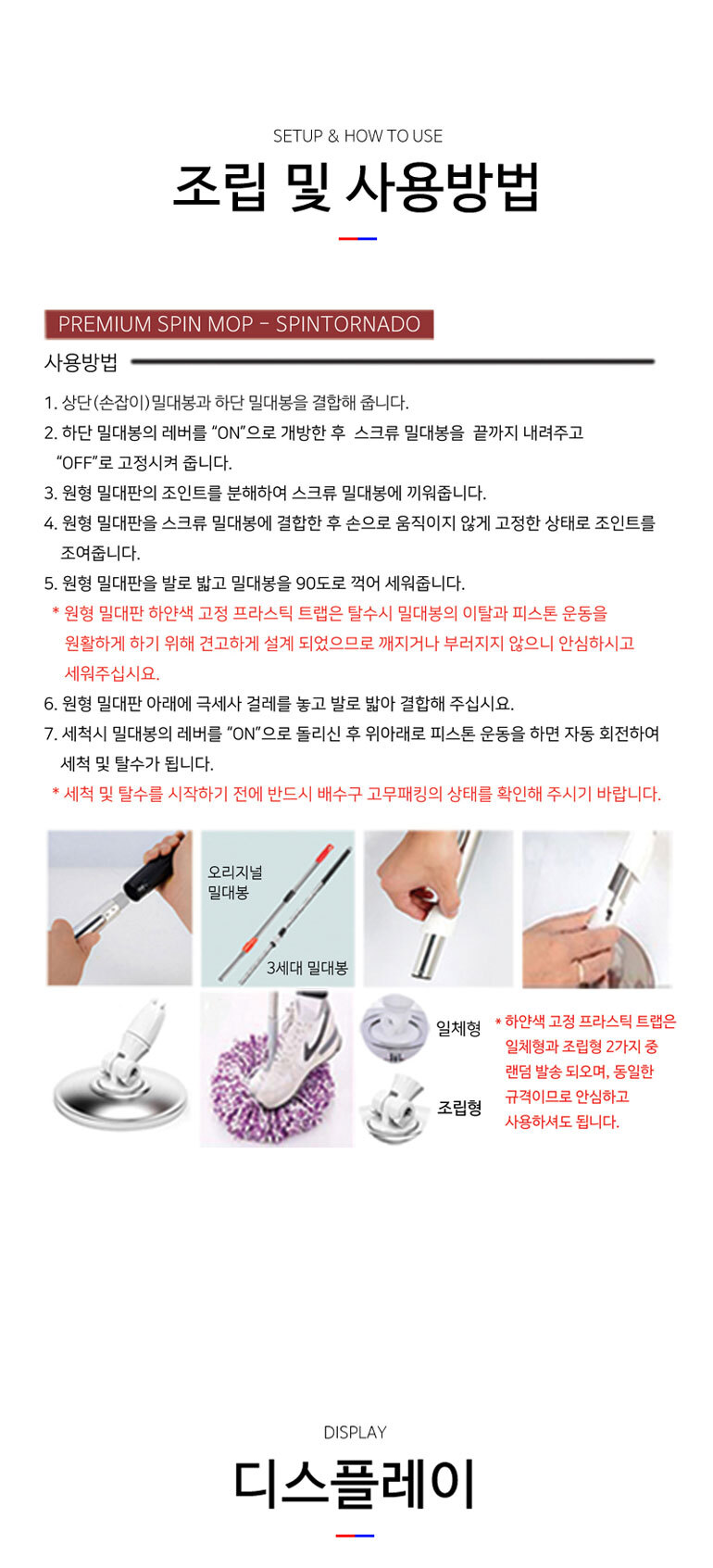 SETUP & HOW TO USE

조립 및 사용방법

PREMIUM SPIN MOP - SPINTORNADO

사용방법

1. 상단(손잡이)밀대봉과 하단 밀대봉을 결합해 줍니다.
2. 하단 밀대봉의 레버를 "ON"으로 개방한 후 스크류 밀대봉을 끝까지 내려주고 "OFF"로 고정시켜 줍니다.
3. 원형 밀대판의 조인트를 분해하여 스크류 밀대봉에 끼워줍니다.
4. 원형 밀대판을 스크류 밀대봉에 결합한 후 손으로 움직이지 않게 고정한 상태로 조인트를 조여줍니다.
5. 원형 밀대판을 발로 밟고 밀대봉을 90도로 꺽어 세워줍니다.
* 원형 밀대판 하얀색 고정 프라스틱 트랩은 탈수시 밀대봉의 이탈과 피스톤 운동을 원활하게 하기 위해 견고하게 설계 되었으므로 깨지거나 부러지지 않으니 안심하시고 세워주십시요.
6. 원형 밀대판 아래에 극세사 걸레를 놓고 발로 밟아 결합해 주십시요.
7. 세척시 밀대봉의 레버를 "ON"으로 돌리신 후 위아래로 피스톤 운동을 하면 자동 회전하여 세척 및 탈수가 됩니다.
* 세척 및 탈수를 시작하기 전에 반드시 배수구 고무패킹의 상태를 확인해 주시기 바랍니다.

오리지널 밀대봉

3세대 밀대봉

일체형

조립형

* 하얀색 고정 프라스틱 트랩은 일체형과 조립형 2가지 중 랜덤 발송 되오며, 동일한 규격이므로 안심하고 사용하셔도 됩니다.

DISPLAY

디스플레이