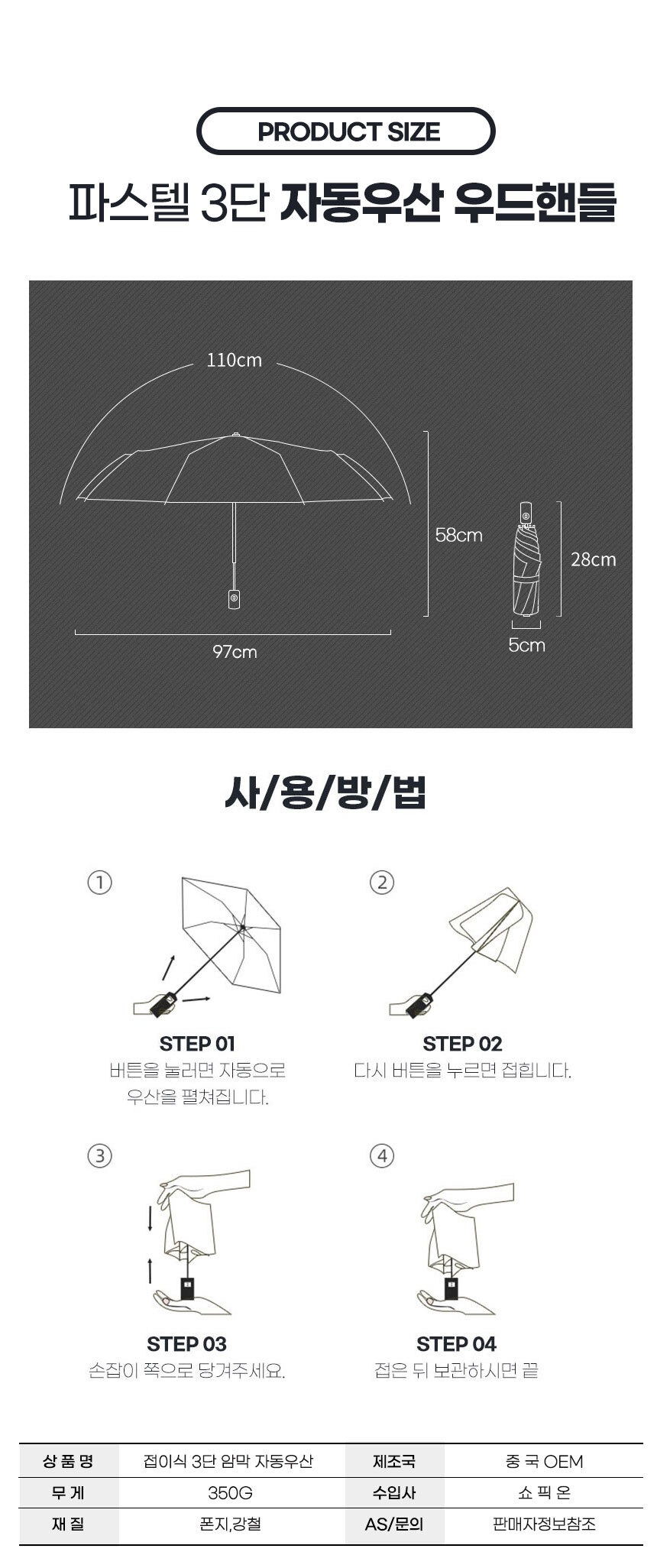 PRODUCT SIZE

파스텔 3단 자동우산 우드핸들

110cm

58cm

28cm

97cm

5cm

사/용/방/법

①

STEP 01
버튼을 눌러면 자동으로 우산을 펼쳐집니다.

②

STEP 02
다시 버튼을 누르면 접힙니다.

③

STEP 03
손잡이 쪽으로 당겨주세요.

④

STEP 04
접은 뒤 보관하시면 끝

| 상 품 명 | 접이식 3단 암막 자동우산 | 제조국 | 중 국 OEM |
|---|---|---|---|
| 무 게 | 350G | 수입사 | 쇼 픽 온 |
| 재 질 | 폰지,강철 | AS/문의 | 판매자정보참조 |