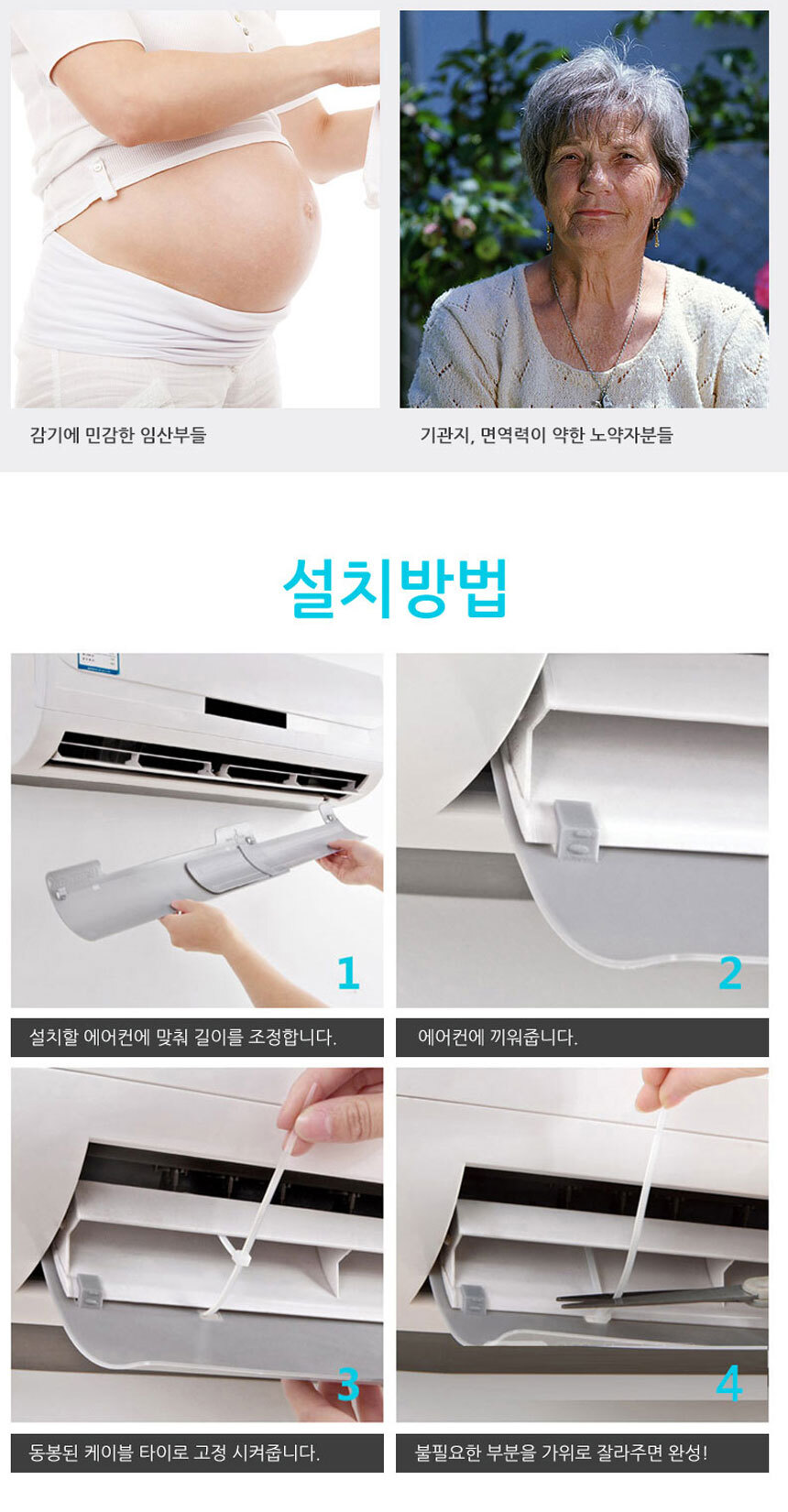 감기에 민감한 임산부들

기관지, 면역력이 약한 노약자분들

설치방법

1

설치할 에어컨에 맞춰 길이를 조정합니다.

2

에어컨에 끼워줍니다.

3

동봉된 케이블 타이로 고정 시켜줍니다.

4

불필요한 부분을 가위로 잘라주면 완성!