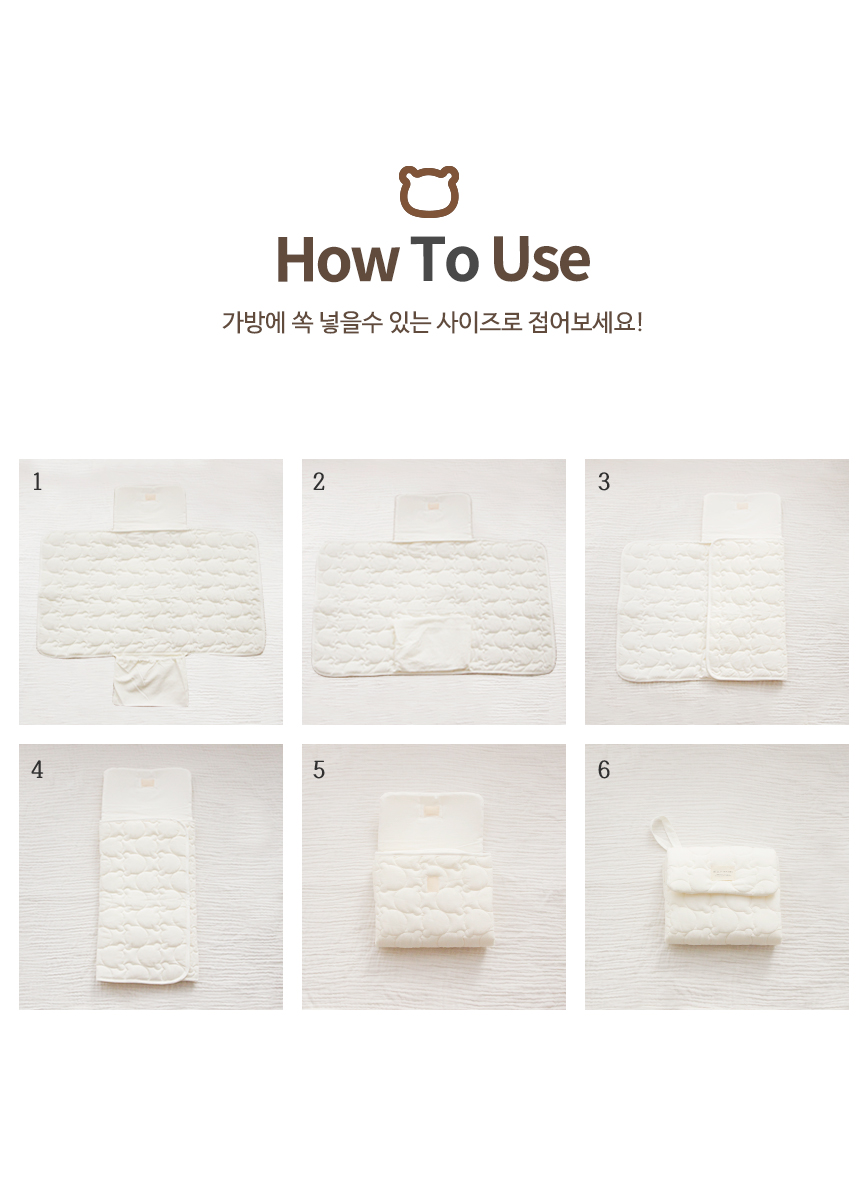 How To Use

가방에 쏙 넣을수 있는 사이즈로 접어보세요!

1

2

3

4

5

6