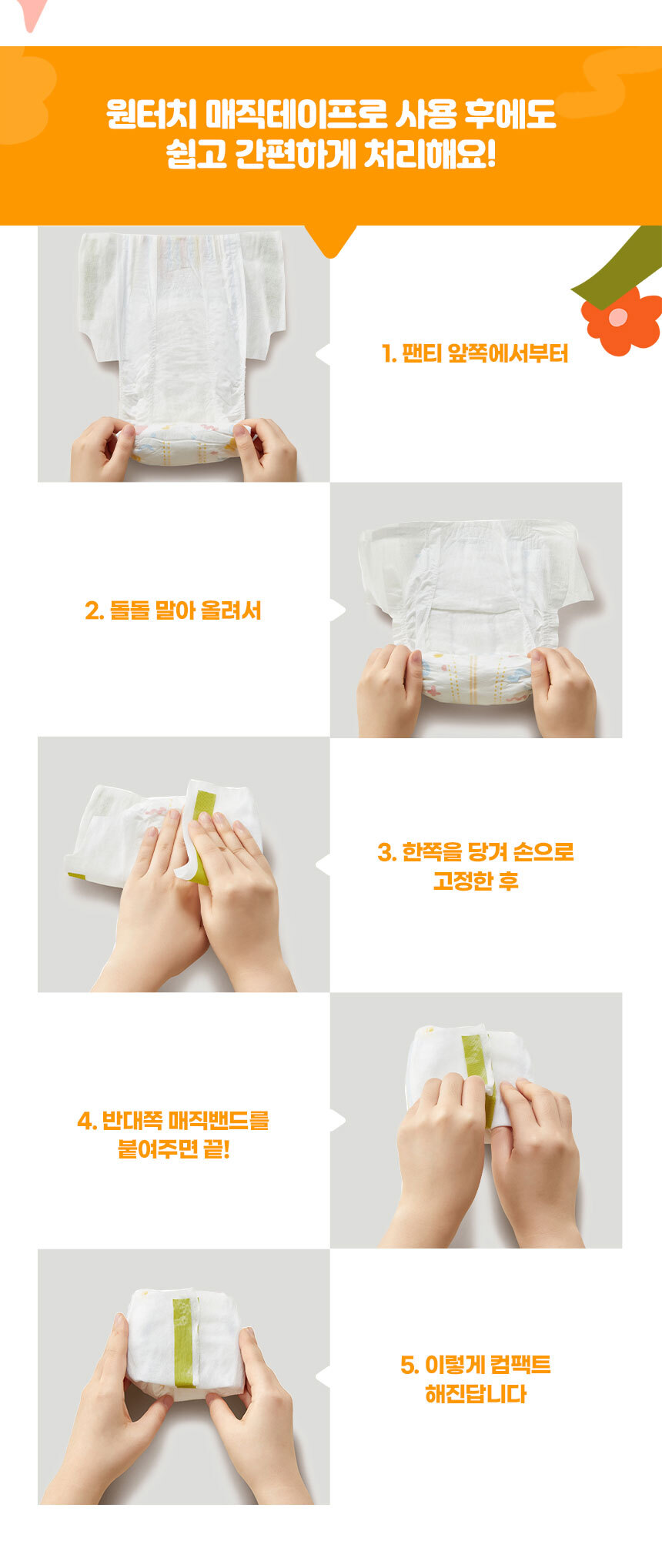 원터치 매직테이프로 사용 후에도
쉽고 간편하게 처리해요!

1. 팬티 앞쪽에서부터

2. 돌돌 말아 올려서

3. 한쪽을 당겨 손으로
고정한 후

4. 반대쪽 매직밴드를
붙여주면 끝!

5. 이렇게 컴팩트
해진답니다