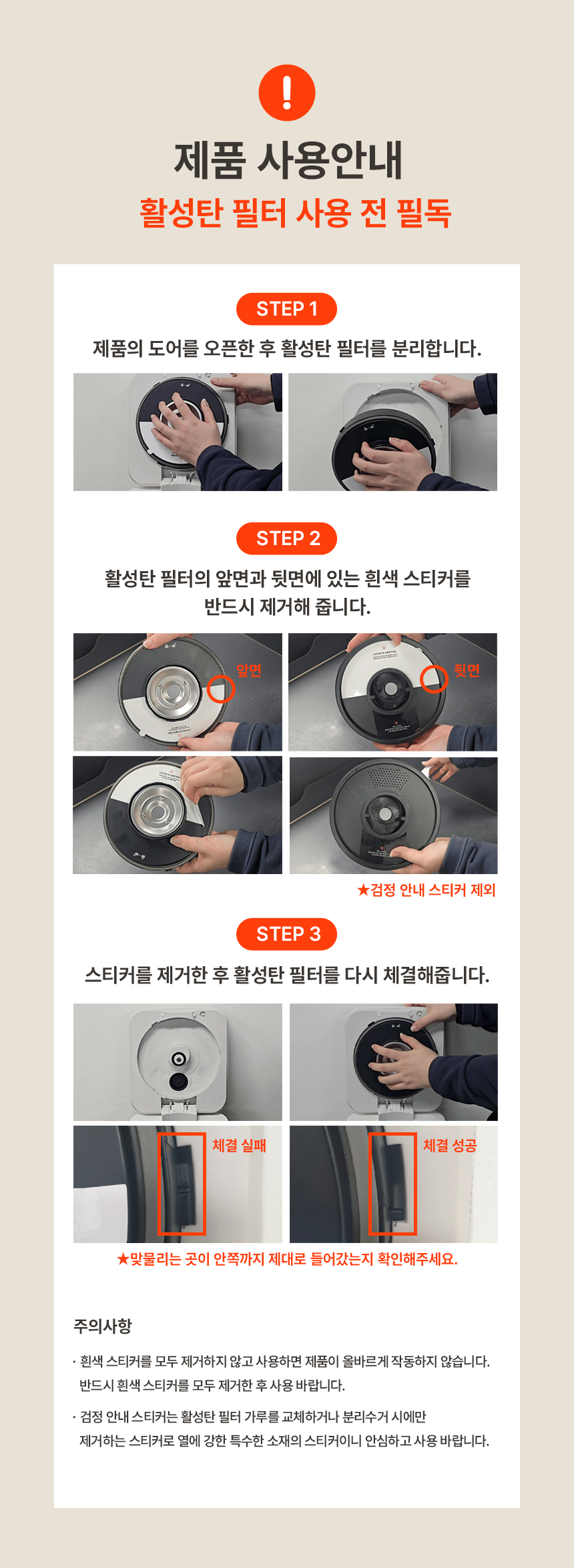 !

제품 사용안내

활성탄 필터 사용 전 필독

STEP 1

제품의 도어를 오픈한 후 활성탄 필터를 분리합니다.

STEP 2

활성탄 필터의 앞면과 뒷면에 있는 흰색 스티커를 반드시 제거해 줍니다.

앞면

뒷면

★검정 안내 스티커 제외

STEP 3

스티커를 제거한 후 활성탄 필터를 다시 체결해줍니다.

체결 실패

체결 성공

★맞물리는 곳이 안쪽까지 제대로 들어갔는지 확인해주세요.

주의사항

· 흰색 스티커를 모두 제거하지 않고 사용하면 제품이 올바르게 작동하지 않습니다. 반드시 흰색 스티커를 모두 제거한 후 사용 바랍니다.

· 검정 안내 스티커는 활성탄 필터 가루를 교체하거나 분리수거 시에만 제거하는 스티커로 열에 강한 특수한 소재의 스티커이니 안심하고 사용 바랍니다.