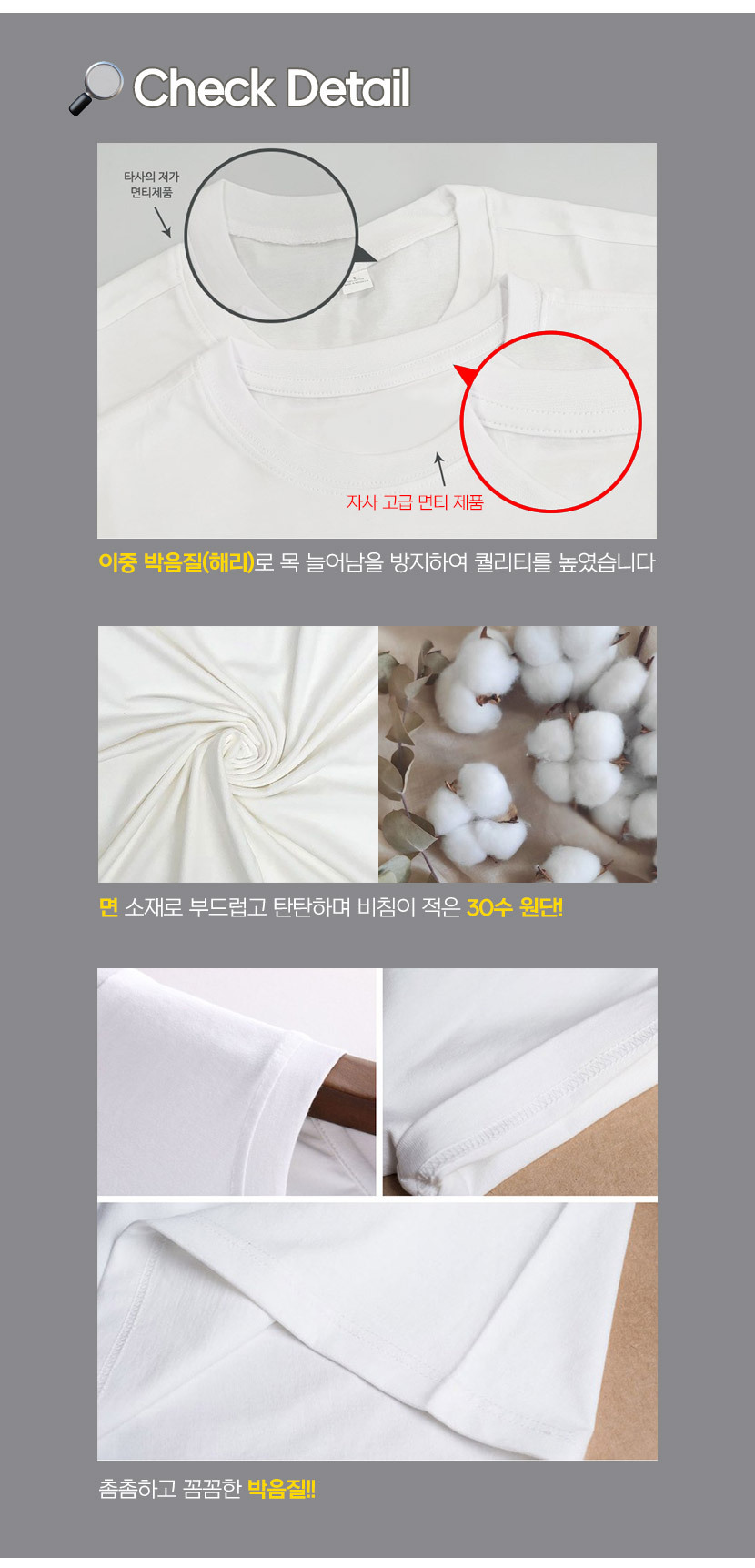 Check Detail

타사의 저가 면티제품

자사 고급 면티 제품

이중 박음질(해리)로 목 늘어남을 방지하여 퀄리티를 높였습니다

면 소재로 부드럽고 탄탄하며 비침이 적은 30수 원단!

촘촘하고 꼼꼼한 박음질!!