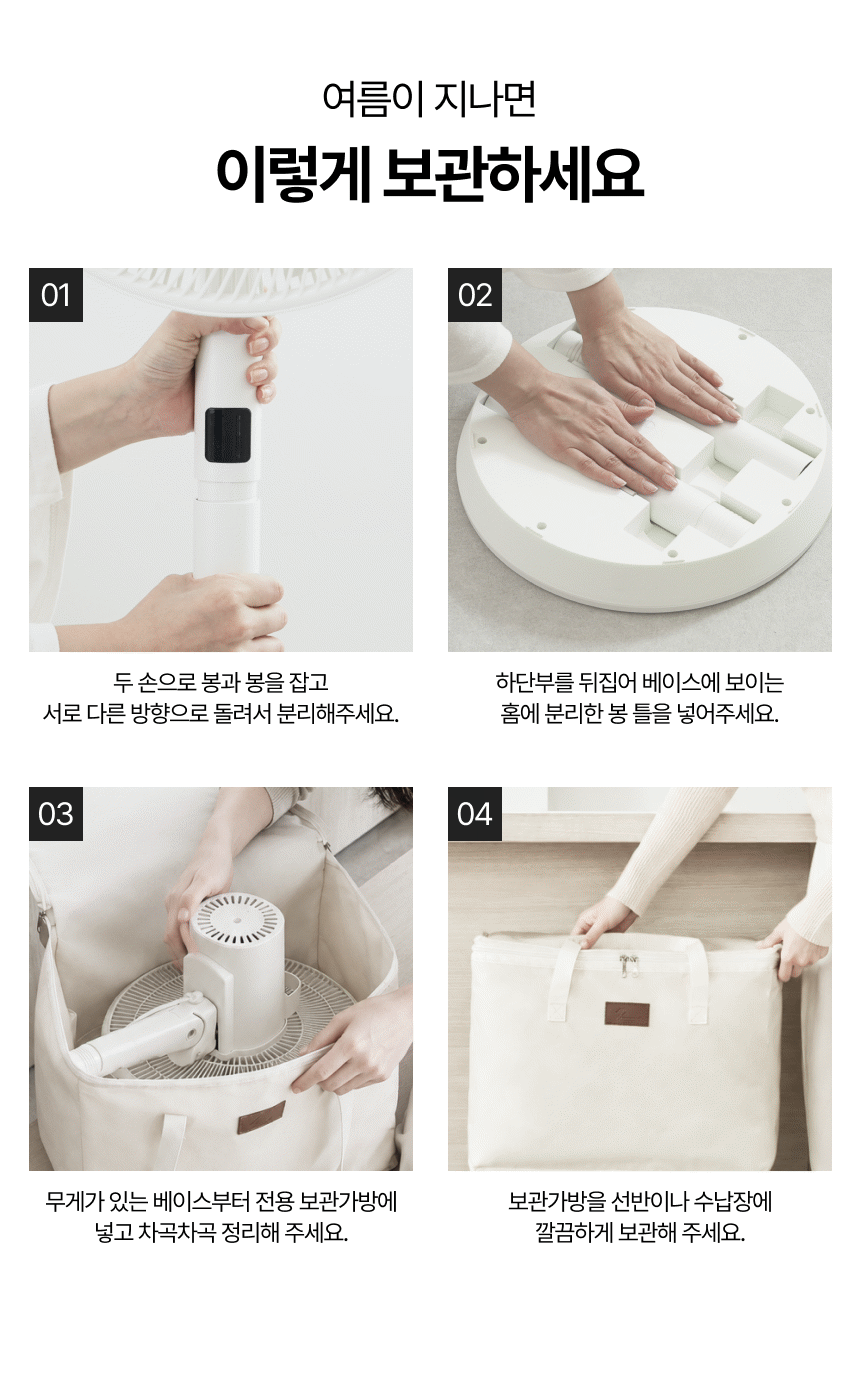 여름이 지나면
이렇게 보관하세요

01

두 손으로 봉과 봉을 잡고 서로 다른 방향으로 돌려서 분리해주세요.

02

하단부를 뒤집어 베이스에 보이는 홈에 분리한 봉 틀을 넣어주세요.

03

무게가 있는 베이스부터 전용 보관가방에 넣고 차곡차곡 정리해 주세요.

04

보관가방을 선반이나 수납장에 깔끔하게 보관해 주세요.