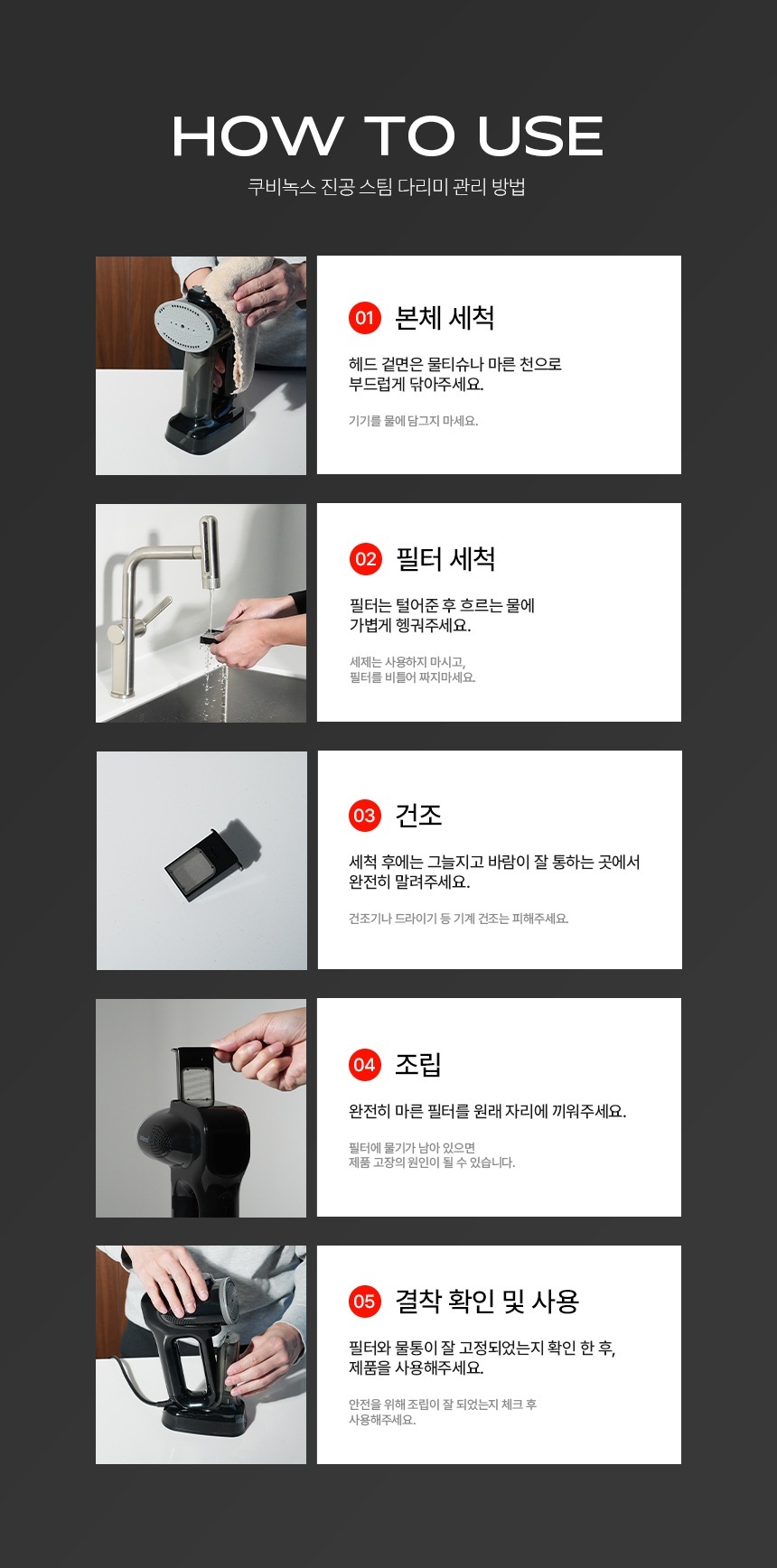 HOW TO USE

쿠비녹스 진공 스팀 다리미 관리 방법

01 본체 세척

헤드 겉면은 물티슈나 마른 천으로 부드럽게 닦아주세요.

기기를 물에 담그지 마세요.

02 필터 세척

필터는 털어준 후 흐르는 물에 가볍게 헹궈주세요.

세제는 사용하지 마시고, 필터를 비틀어 짜지마세요.

03 건조

세척 후에는 그늘지고 바람이 잘 통하는 곳에서 완전히 말려주세요.

건조기나 드라이기 등 기계 건조는 피해주세요.

04 조립

완전히 마른 필터를 원래 자리에 끼워주세요.

필터에 물기가 남아 있으면 제품 고장의 원인이 될 수 있습니다.

05 결착 확인 및 사용

필터와 물통이 잘 고정되었는지 확인 한 후, 제품을 사용해주세요.

안전을 위해 조립이 잘 되었는지 체크 후 사용해주세요.