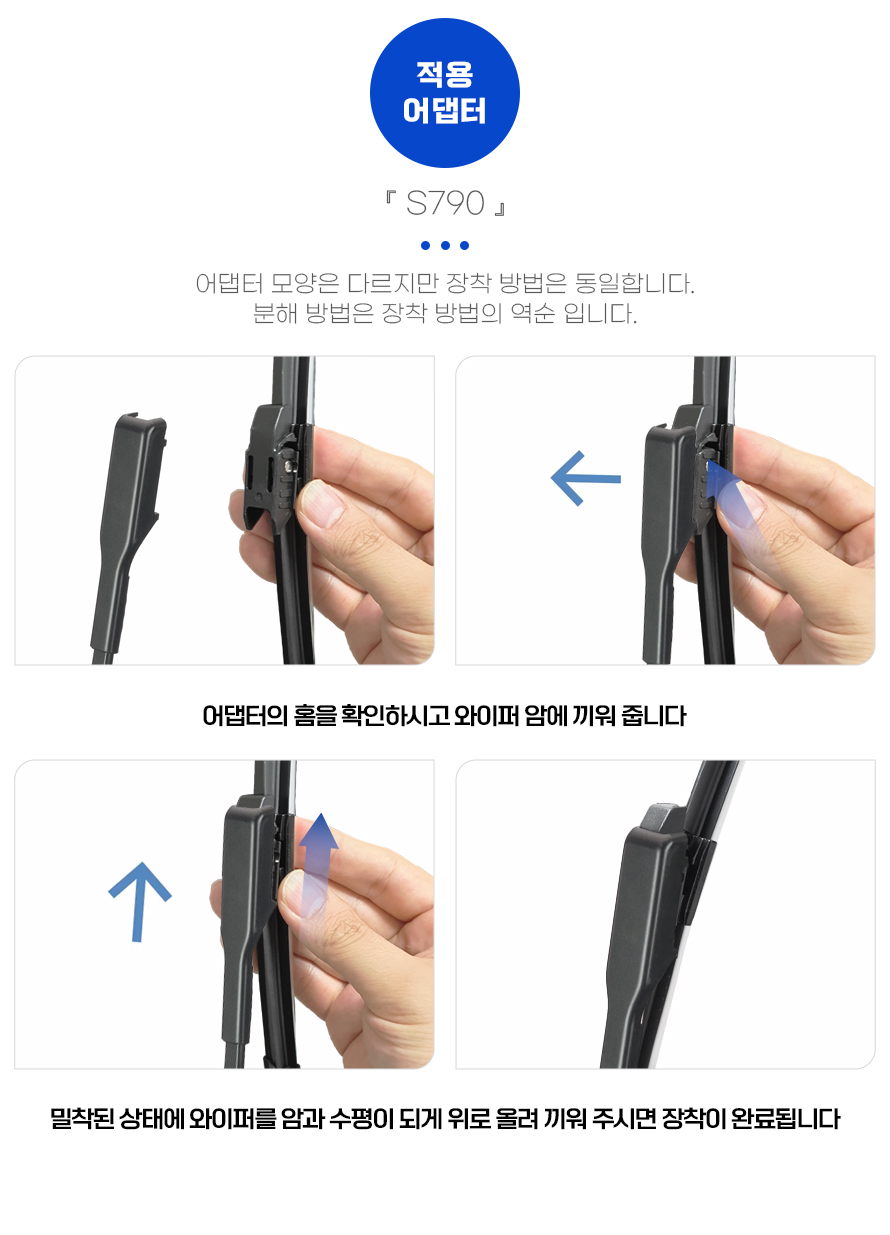 적용
어댑터

『 S790 』

어댑터 모양은 다르지만 장착 방법은 동일합니다.
분해 방법은 장착 방법의 역순 입니다.

어댑터의 홈을 확인하시고 와이퍼 암에 끼워 줍니다

밀착된 상태에 와이퍼를 암과 수평이 되게 위로 올려 끼워 주시면 장착이 완료됩니다