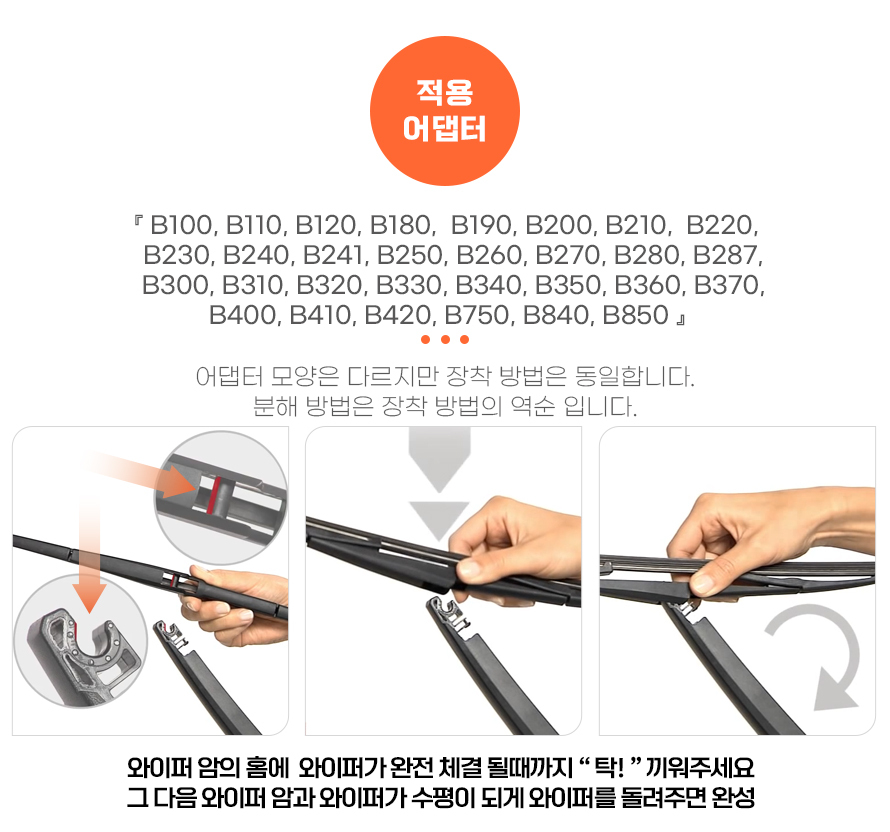 적용
어댑터

『 B100, B110, B120, B180, B190, B200, B210, B220, B230, B240, B241, B250, B260, B270, B280, B287, B300, B310, B320, B330, B340, B350, B360, B370, B400, B410, B420, B750, B840, B850 』

어댑터 모양은 다르지만 장착 방법은 동일합니다.
분해 방법은 장착 방법의 역순 입니다.

와이퍼 암의 홈에 와이퍼가 완전 체결 될때까지 “ 탁! ” 끼워주세요
그 다음 와이퍼 암과 와이퍼가 수평이 되게 와이퍼를 돌려주면 완성