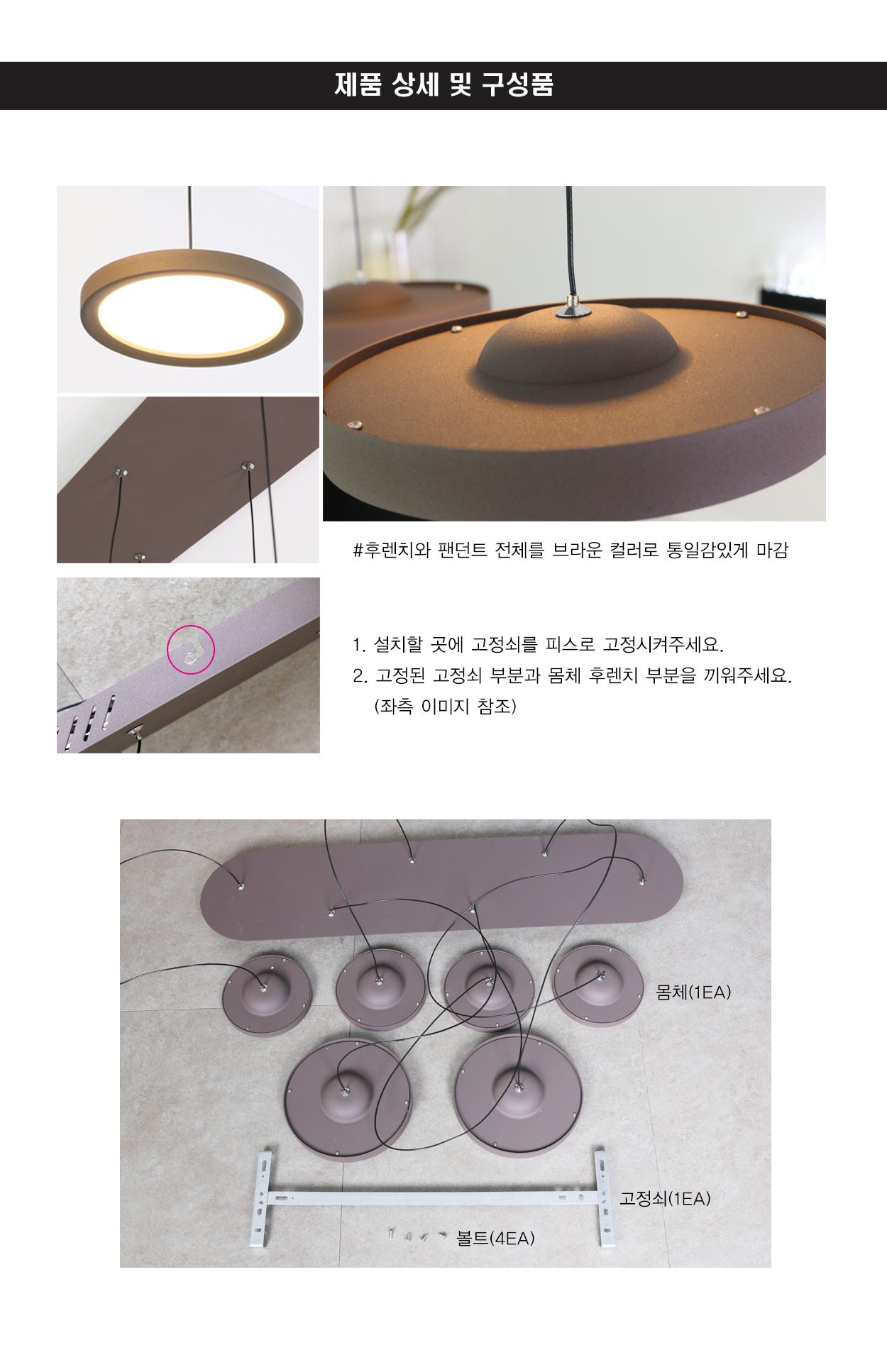 제품 상세 및 구성품

#후렌치와 팬던트 전체를 브라운 컬러로 통일감있게 마감

1. 설치할 곳에 고정쇠를 피스로 고정시켜주세요.
2. 고정된 고정쇠 부분과 몸체 후렌치 부분을 끼워주세요.
(좌측 이미지 참조)

몸체(1EA)

고정쇠(1EA)

볼트(4EA)