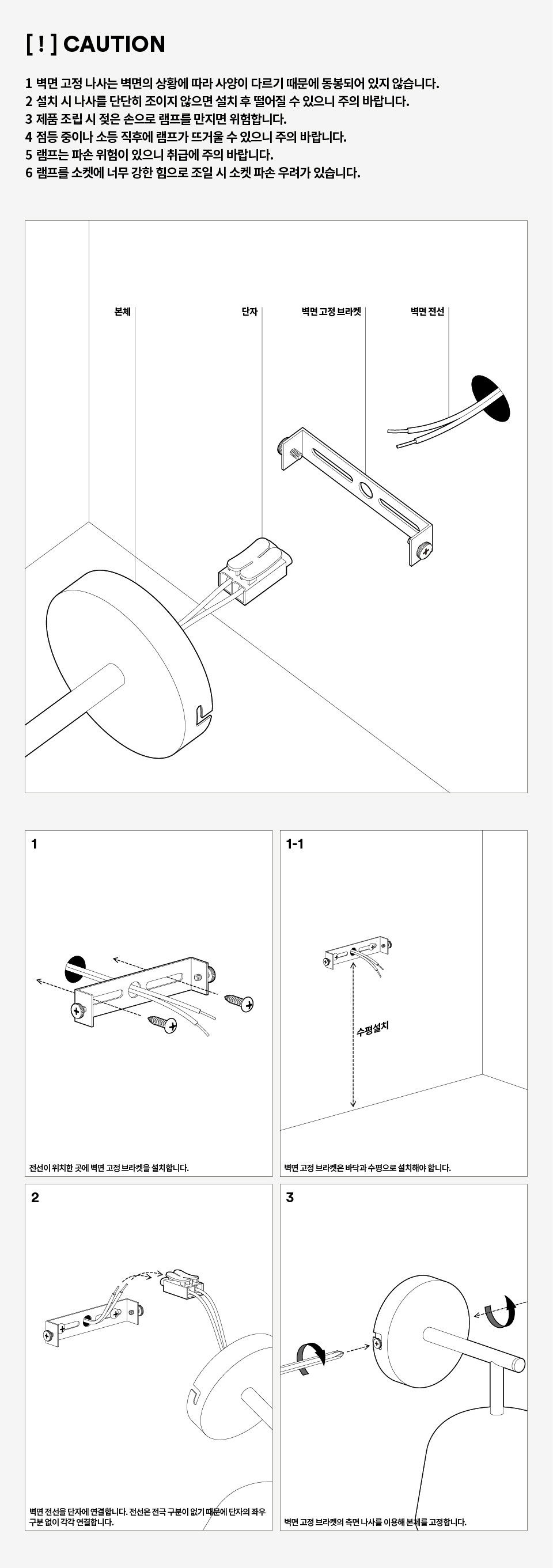 [ ! ] CAUTION

1 벽면 고정 나사는 벽면의 상황에 따라 사양이 다르기 때문에 동봉되어 있지 않습니다.
2 설치 시 나사를 단단히 조이지 않으면 설치 후 떨어질 수 있으니 주의 바랍니다.
3 제품 조립 시 젖은 손으로 램프를 만지면 위험합니다.
4 점등 중이나 소등 직후에 램프가 뜨거울 수 있으니 주의 바랍니다.
5 램프는 파손 위험이 있으니 취급에 주의 바랍니다.
6 램프를 소켓에 너무 강한 힘으로 조일 시 소켓 파손 우려가 있습니다.

본체
단자
벽면 고정 브라켓
벽면 전선

1

전선이 위치한 곳에 벽면 고정 브라켓을 설치합니다.

1-1

수평설치

벽면 고정 브라켓은 바닥과 수평으로 설치해야 합니다.

2

벽면 전선을 단자에 연결합니다. 전선은 전극 구분이 없기 때문에 단자의 좌우 구분 없이 각각 연결합니다.

3

벽면 고정 브라켓의 측면 나사를 이용해 본체를 고정합니다.