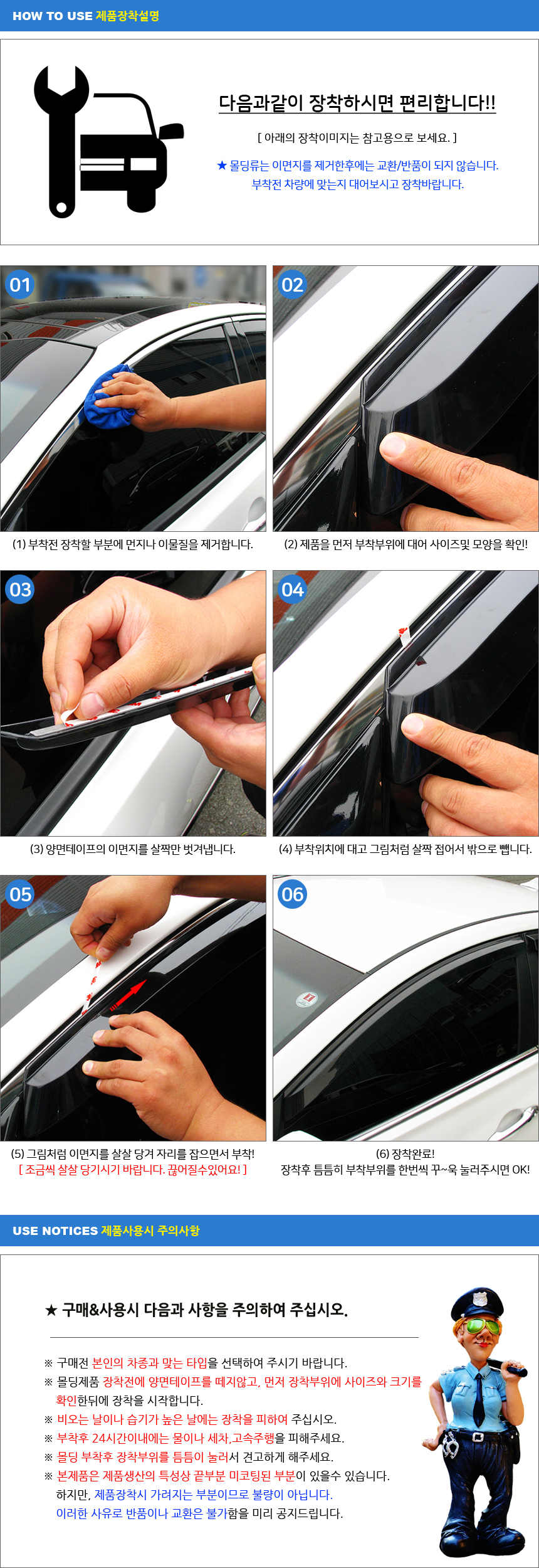 HOW TO USE 제품장착설명

다음과같이 장착하시면 편리합니다!!

[ 아래의 장착이미지는 참고용으로 보세요. ]

★ 몰딩류는 이면지를 제거한후에는 교환/반품이 되지 않습니다. 부착전 차량에 맞는지 대어보시고 장착바랍니다.

01

(1) 부착전 장착할 부분에 먼지나 이물질을 제거합니다.

02

(2) 제품을 먼저 부착부위에 대어 사이즈및 모양을 확인!

03

(3) 양면테이프의 이면지를 살짝만 벗겨냅니다.

04

(4) 부착위치에 대고 그림처럼 살짝 접어서 밖으로 뺍니다.

05

(5) 그림처럼 이면지를 살살 당겨 자리를 잡으면서 부착!
[ 조금씩 살살 당기시기 바랍니다. 끊어질수있어요! ]

06

(6) 장착완료!
장착후 틈틈히 부착부위를 한번씩 꾸~욱 눌러주시면 OK!

USE NOTICES 제품사용시 주의사항

★ 구매&사용시 다음과 사항을 주의하여 주십시오.

※ 구매전 본인의 차종과 맞는 타입을 선택하여 주시기 바랍니다.
※ 몰딩제품 장착전에 양면테이프를 떼지않고, 먼저 장착부위에 사이즈와 크기를 확인한뒤에 장착을 시작합니다.
※ 비오는 날이나 습기가 높은 날에는 장착을 피하여 주십시오.
※ 부착후 24시간이내에는 물이나 세차,고속주행을 피해주세요.
※ 몰딩 부착후 장착부위를 틈틈이 눌러서 견고하게 해주세요.
※ 본제품은 제품생산의 특성상 끝부분 미코팅된 부분이 있을수 있습니다. 하지만, 제품장착시 가려지는 부분이므로 불량이 아닙니다. 이러한 사유로 반품이나 교환은 불가함을 미리 공지드립니다.