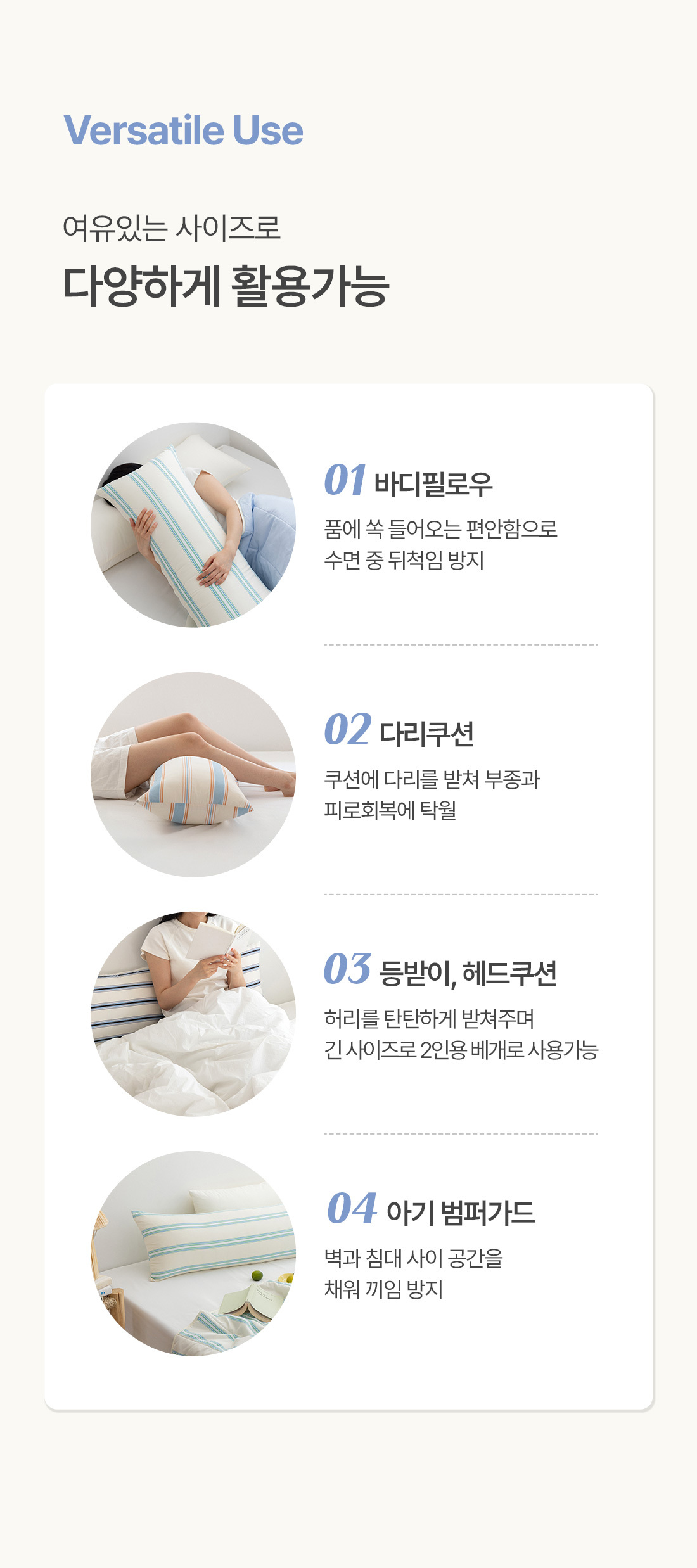 Versatile Use

여유있는 사이즈로
다양하게 활용가능

01 바디필로우

품에 쏙 들어오는 편안함으로
수면 중 뒤척임 방지

02 다리쿠션

쿠션에 다리를 받쳐 부종과
피로회복에 탁월

03 등받이, 헤드쿠션

허리를 탄탄하게 받쳐주며
긴 사이즈로 2인용 베개로 사용가능

04 아기 범퍼가드

벽과 침대 사이 공간을
채워 끼임 방지