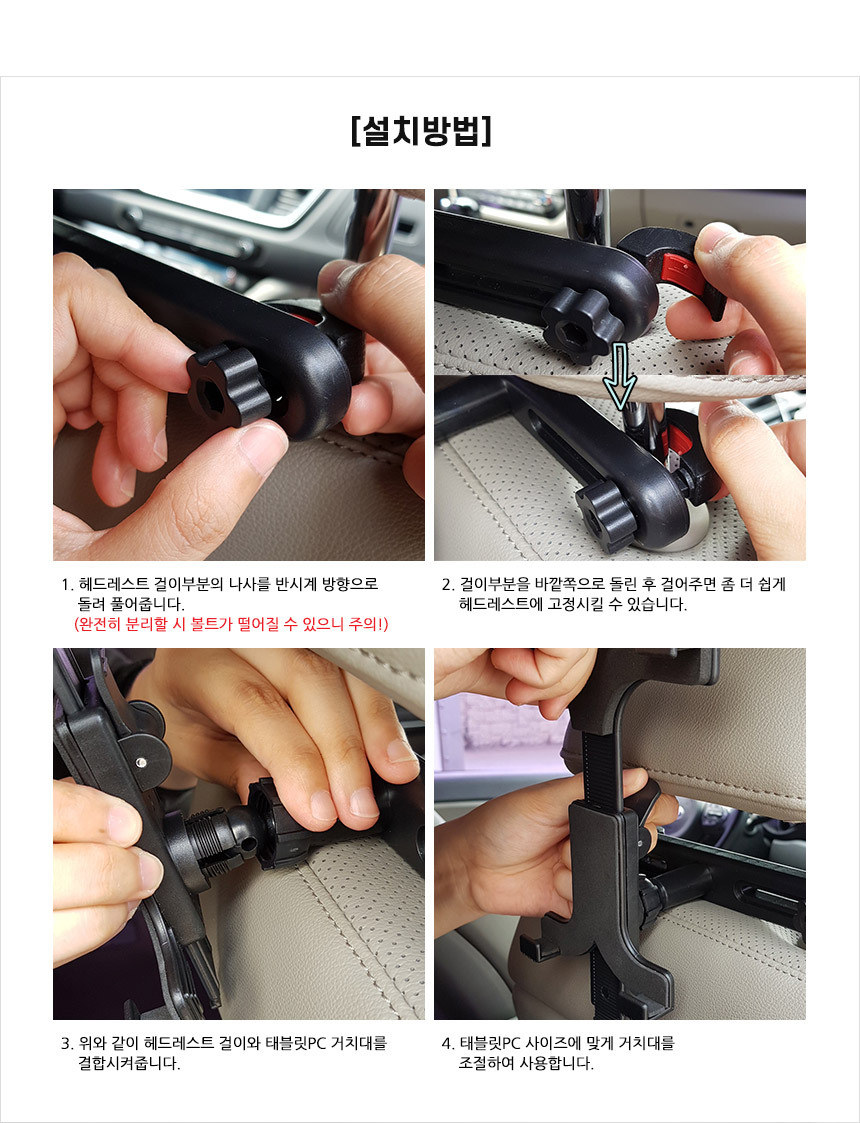 [설치방법]

1. 헤드레스트 걸이부분의 나사를 반시계 방향으로 돌려 풀어줍니다.
(완전히 분리할 시 볼트가 떨어질 수 있으니 주의!)

2. 걸이부분을 바깥쪽으로 돌린 후 걸어주면 좀 더 쉽게 헤드레스트에 고정시킬 수 있습니다.

3. 위와 같이 헤드레스트 걸이와 태블릿PC 거치대를 결합시켜줍니다.

4. 태블릿PC 사이즈에 맞게 거치대를 조절하여 사용합니다.