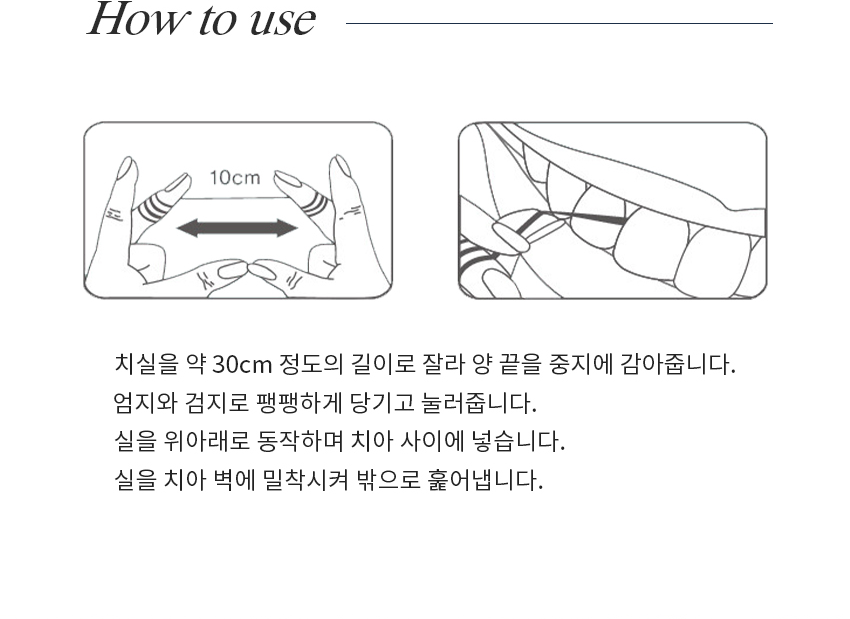 How to use

10cm

치실을 약 30cm 정도의 길이로 잘라 양 끝을 중지에 감아줍니다.
엄지와 검지로 팽팽하게 당기고 눌러줍니다.
실을 위아래로 동작하며 치아 사이에 넣습니다.
실을 치아 벽에 밀착시켜 밖으로 훑어냅니다.