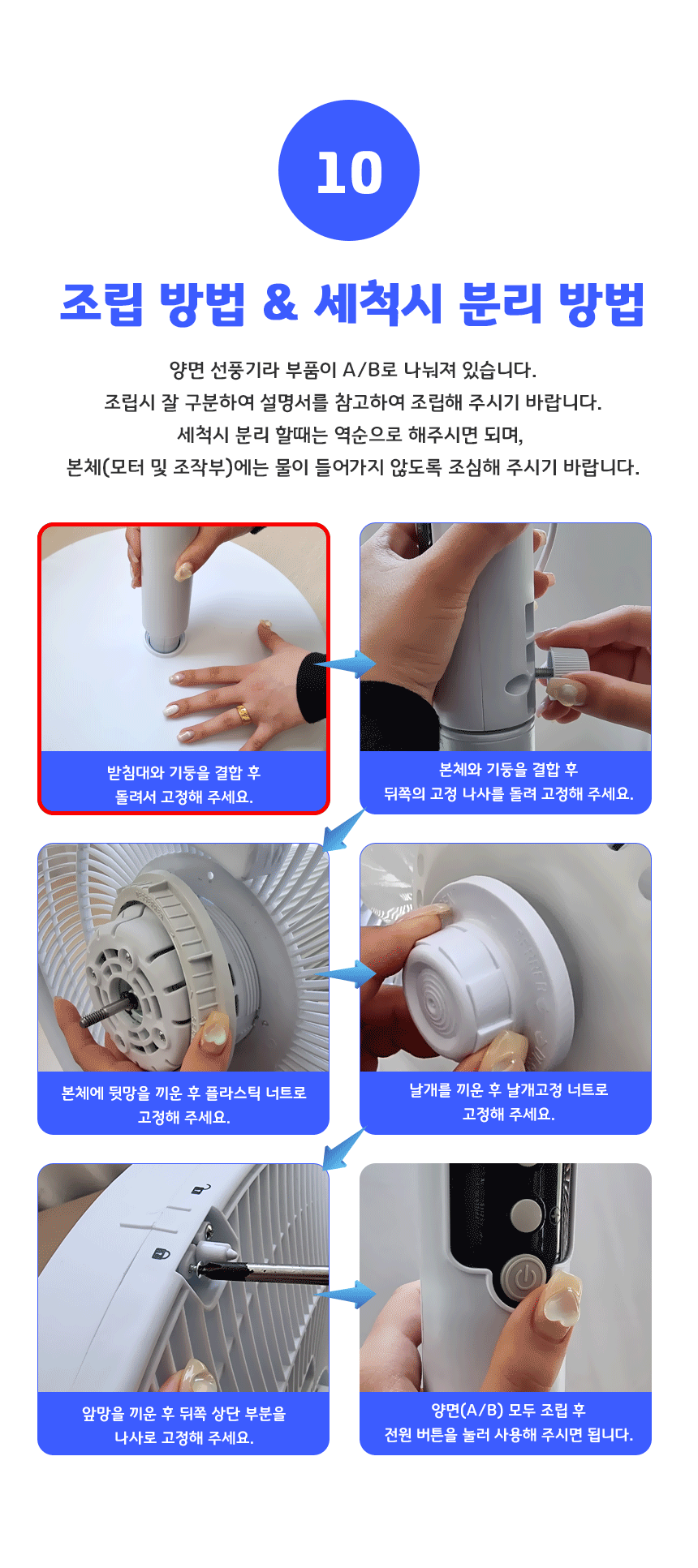 10

조립 방법 & 세척시 분리 방법

양면 선풍기라 부품이 A/B로 나눠져 있습니다.
조립시 잘 구분하여 설명서를 참고하여 조립해 주시기 바랍니다.
세척시 분리 할때는 역순으로 해주시면 되며,
본체(모터 및 조작부)에는 물이 들어가지 않도록 조심해 주시기 바랍니다.

받침대와 기둥을 결합 후
돌려서 고정해 주세요.

본체와 기둥을 결합 후
뒤쪽의 고정 나사를 돌려 고정해 주세요.

본체에 뒷망을 끼운 후 플라스틱 너트로
고정해 주세요.

날개를 끼운 후 날개고정 너트로
고정해 주세요.

앞망을 끼운 후 뒤쪽 상단 부분을
나사로 고정해 주세요.

양면(A/B) 모두 조립 후
전원 버튼을 눌러 사용해 주시면 됩니다.