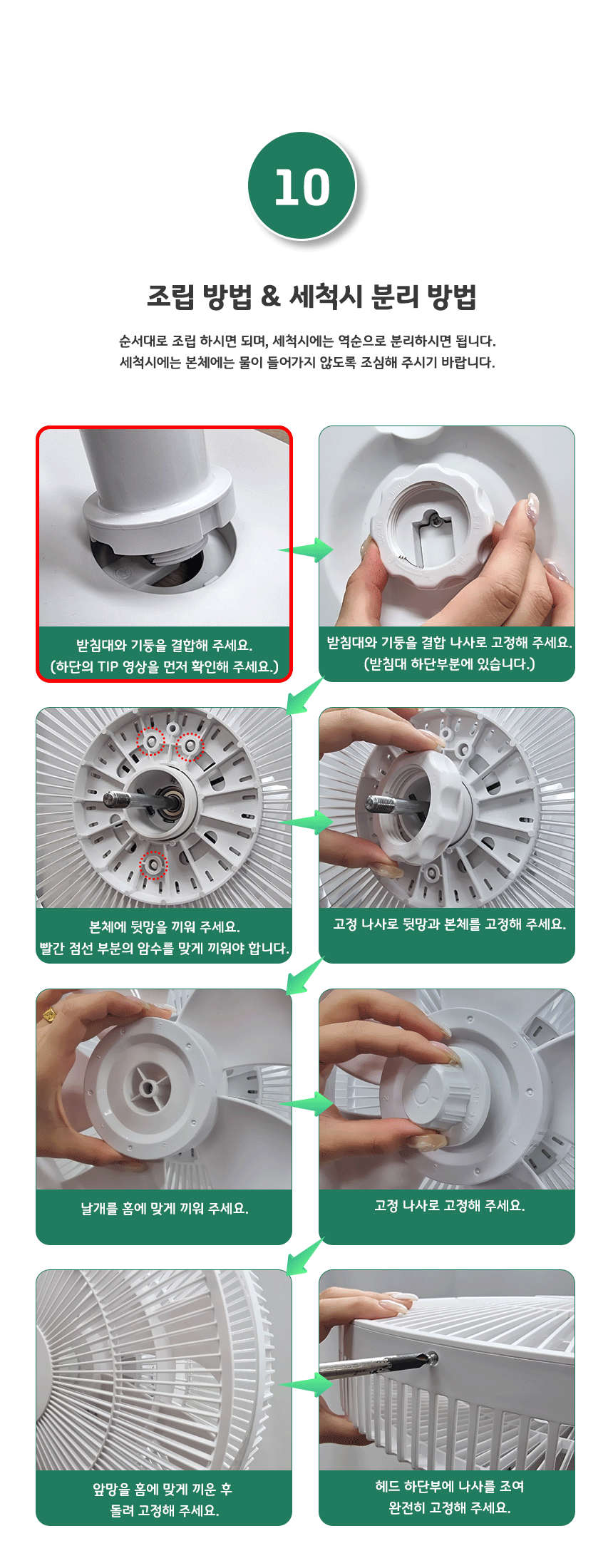 10

조립 방법 & 세척시 분리 방법

순서대로 조립 하시면 되며, 세척시에는 역순으로 분리하시면 됩니다.
세척시에는 본체에는 물이 들어가지 않도록 조심해 주시기 바랍니다.

받침대와 기둥을 결합해 주세요.
(하단의 TIP 영상을 먼저 확인해 주세요.)

받침대와 기둥을 결합 나사로 고정해 주세요.
(받침대 하단부분에 있습니다.)

본체에 뒷망을 끼워 주세요.
빨간 점선 부분의 암수를 맞게 끼워야 합니다.

고정 나사로 뒷망과 본체를 고정해 주세요.

날개를 홈에 맞게 끼워 주세요.

고정 나사로 고정해 주세요.

앞망을 홈에 맞게 끼운 후
돌려 고정해 주세요.

헤드 하단부에 나사를 조여
완전히 고정해 주세요.