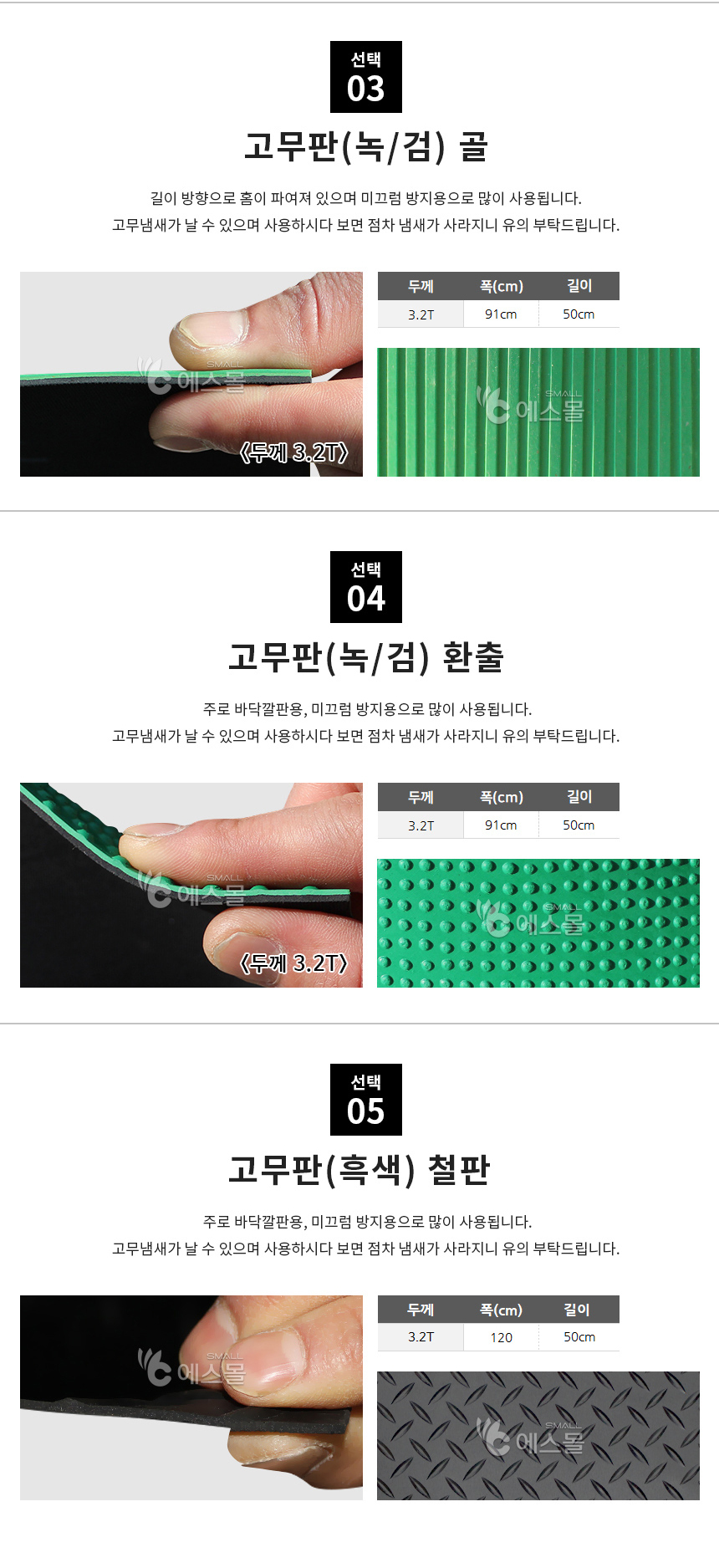 선택
03

고무판(녹/검) 골

길이 방향으로 홈이 파여져 있으며 미끄럼 방지용으로 많이 사용됩니다.
고무냄새가 날 수 있으며 사용하시다 보면 점차 냄새가 사라지니 유의 부탁드립니다.

SMALL 에스몰
《두께 3.2T》

| 두께 | 폭(cm) | 길이 |
|---|---|---|
| 3.2T | 91cm | 50cm |

SMALL 에스몰

선택
04

고무판(녹/검) 환출

주로 바닥깔판용, 미끄럼 방지용으로 많이 사용됩니다.
고무냄새가 날 수 있으며 사용하시다 보면 점차 냄새가 사라지니 유의 부탁드립니다.

SMALL 에스몰
《두께 3.2T》

| 두께 | 폭(cm) | 길이 |
|---|---|---|
| 3.2T | 91cm | 50cm |

SMALL 에스몰

선택
05

고무판(흑색) 철판

주로 바닥깔판용, 미끄럼 방지용으로 많이 사용됩니다.
고무냄새가 날 수 있으며 사용하시다 보면 점차 냄새가 사라지니 유의 부탁드립니다.

SMALL 에스몰

| 두께 | 폭(cm) | 길이 |
|---|---|---|
| 3.2T | 120 | 50cm |

SMALL 에스몰