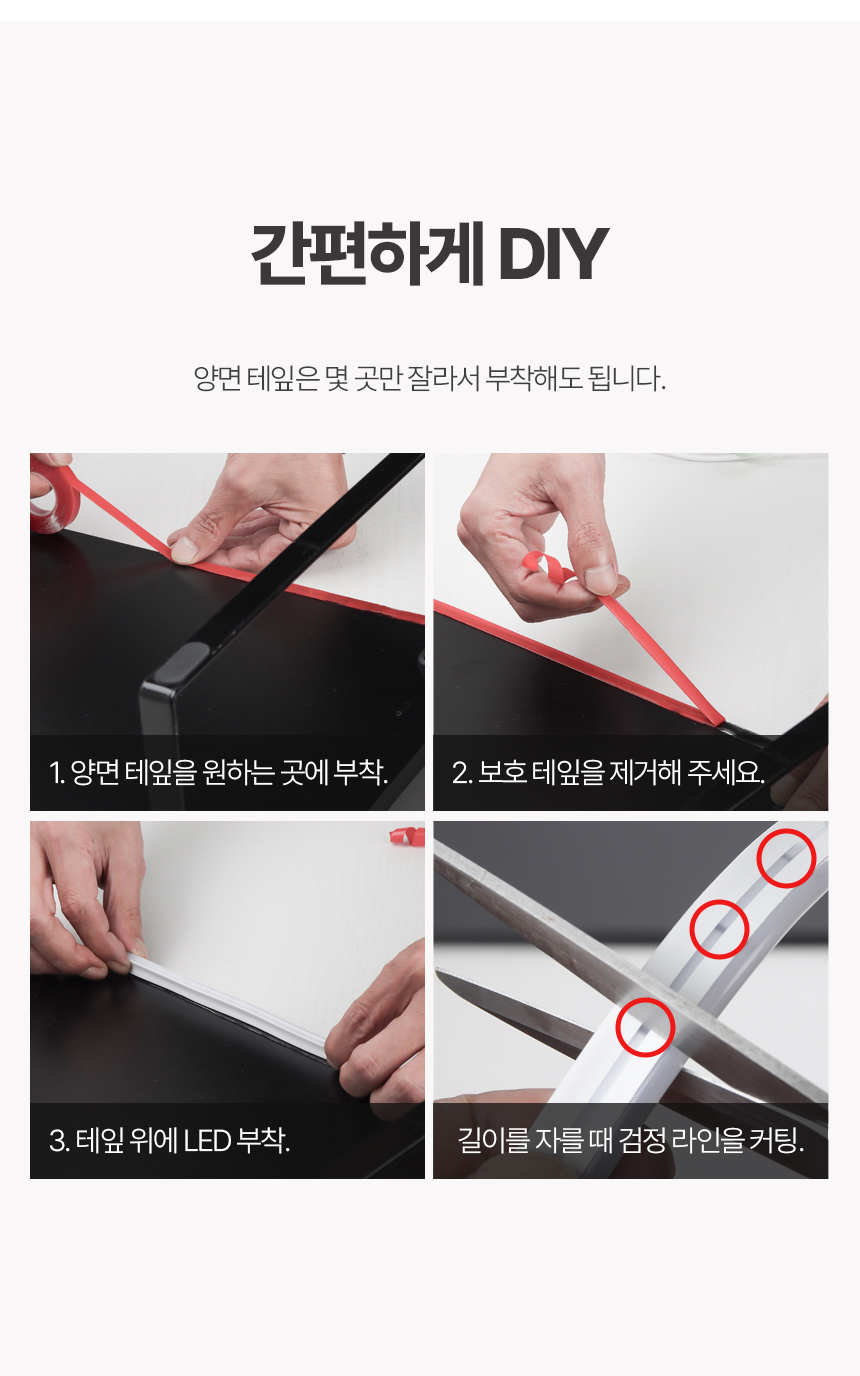 간편하게 DIY

양면 테잎은 몇 곳만 잘라서 부착해도 됩니다.

1. 양면 테잎을 원하는 곳에 부착.

2. 보호 테잎을 제거해 주세요.

3. 테잎 위에 LED 부착.

길이를 자를 때 검정 라인을 커팅.