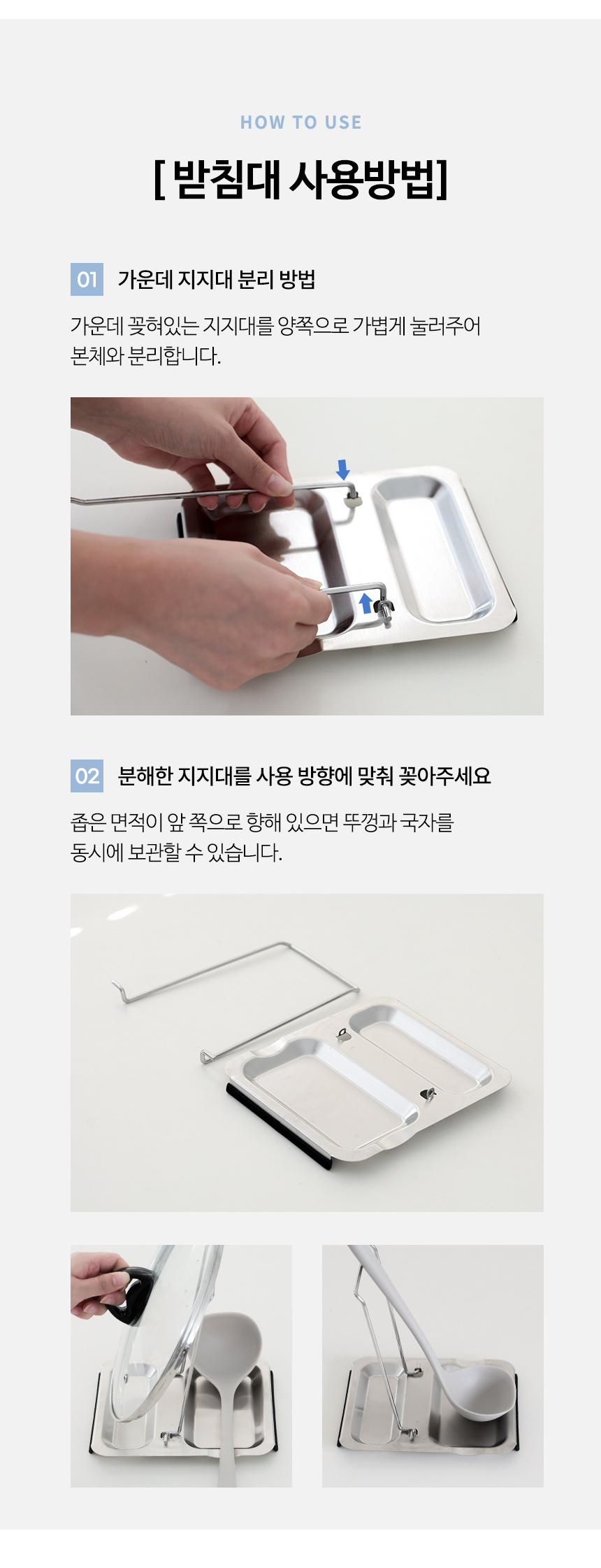 HOW TO USE

[ 받침대 사용방법]

01 가운데 지지대 분리 방법

가운데 꽂혀있는 지지대를 양쪽으로 가볍게 눌러주어 본체와 분리합니다.

02 분해한 지지대를 사용 방향에 맞춰 꽂아주세요

좁은 면적이 앞 쪽으로 향해 있으면 뚜껑과 국자를 동시에 보관할 수 있습니다.