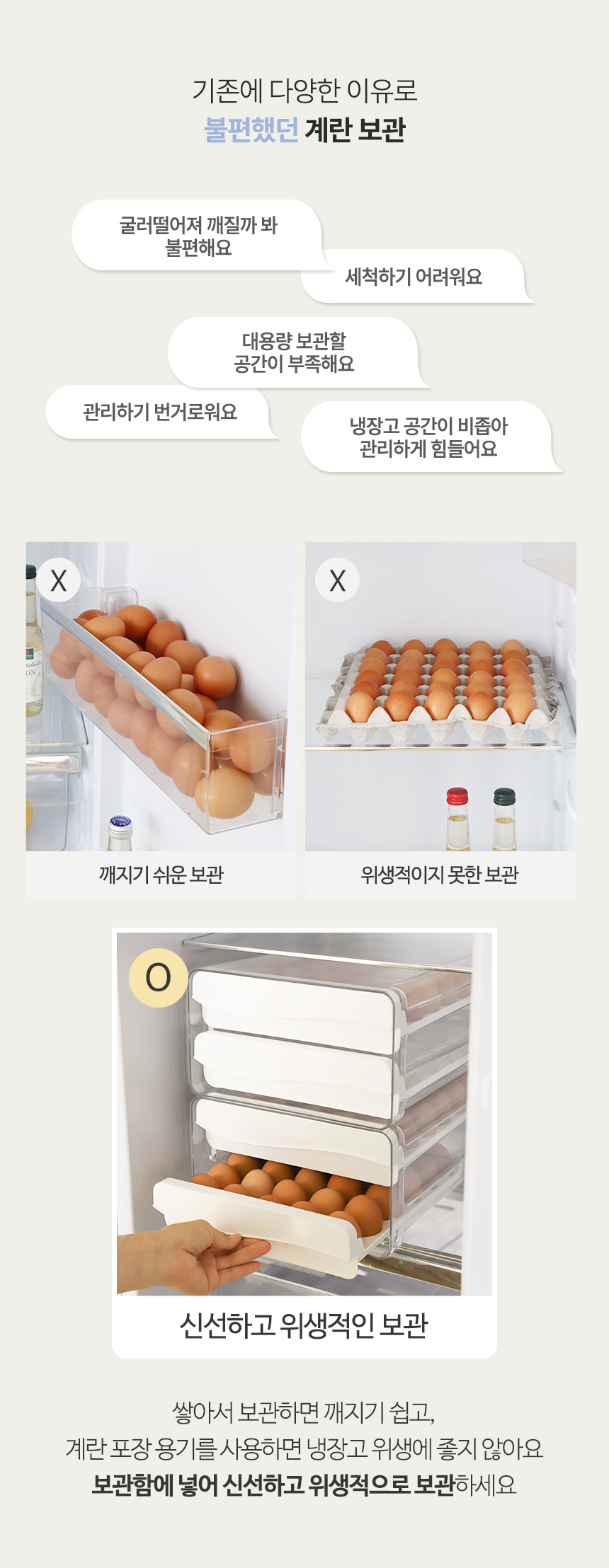 기존에 다양한 이유로
불편했던 계란 보관

굴러떨어져 깨질까 봐
불편해요

세척하기 어려워요

대용량 보관할
공간이 부족해요

관리하기 번거로워요

냉장고 공간이 비좁아
관리하게 힘들어요

X

깨지기 쉬운 보관

X

위생적이지 못한 보관

O

신선하고 위생적인 보관

쌓아서 보관하면 깨지기 쉽고,
계란 포장 용기를 사용하면 냉장고 위생에 좋지 않아요
보관함에 넣어 신선하고 위생적으로 보관하세요