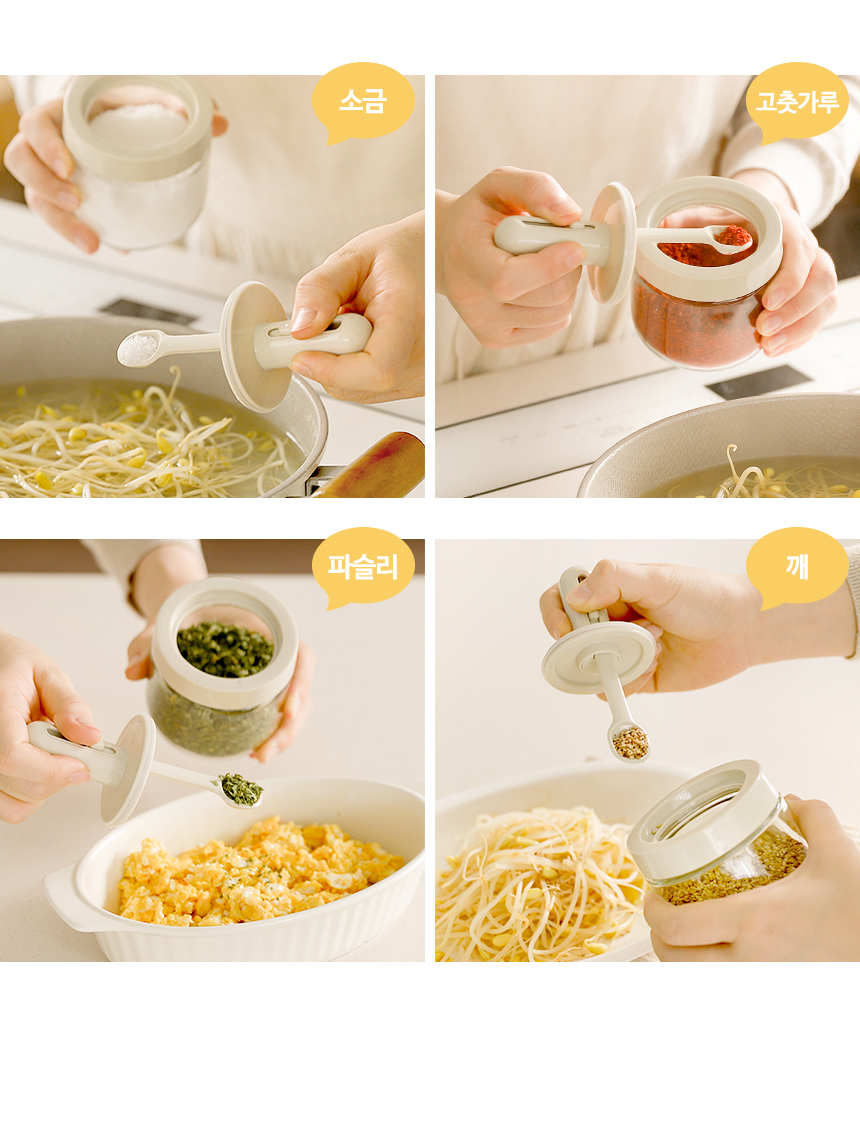 소금

고춧가루

파슬리

깨