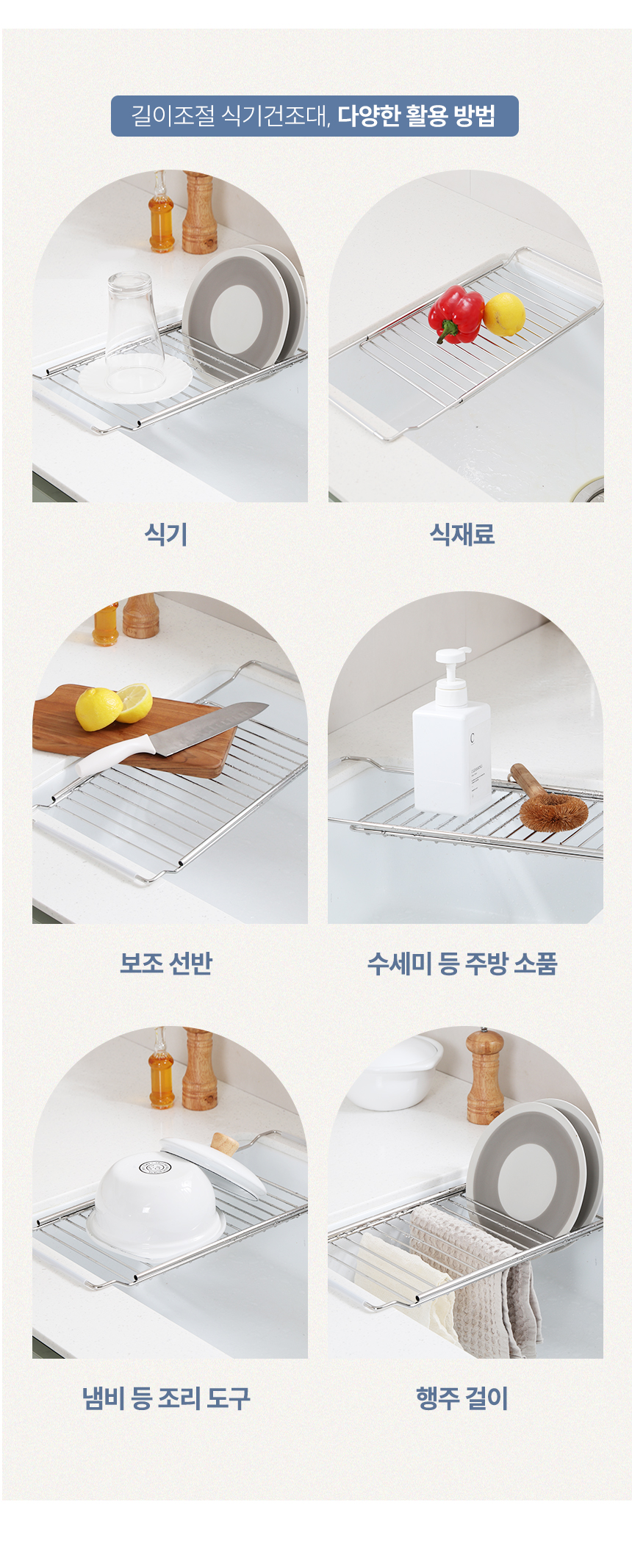 길이조절 식기건조대, 다양한 활용 방법

식기

식재료

보조 선반

수세미 등 주방 소품

냄비 등 조리 도구

행주 걸이