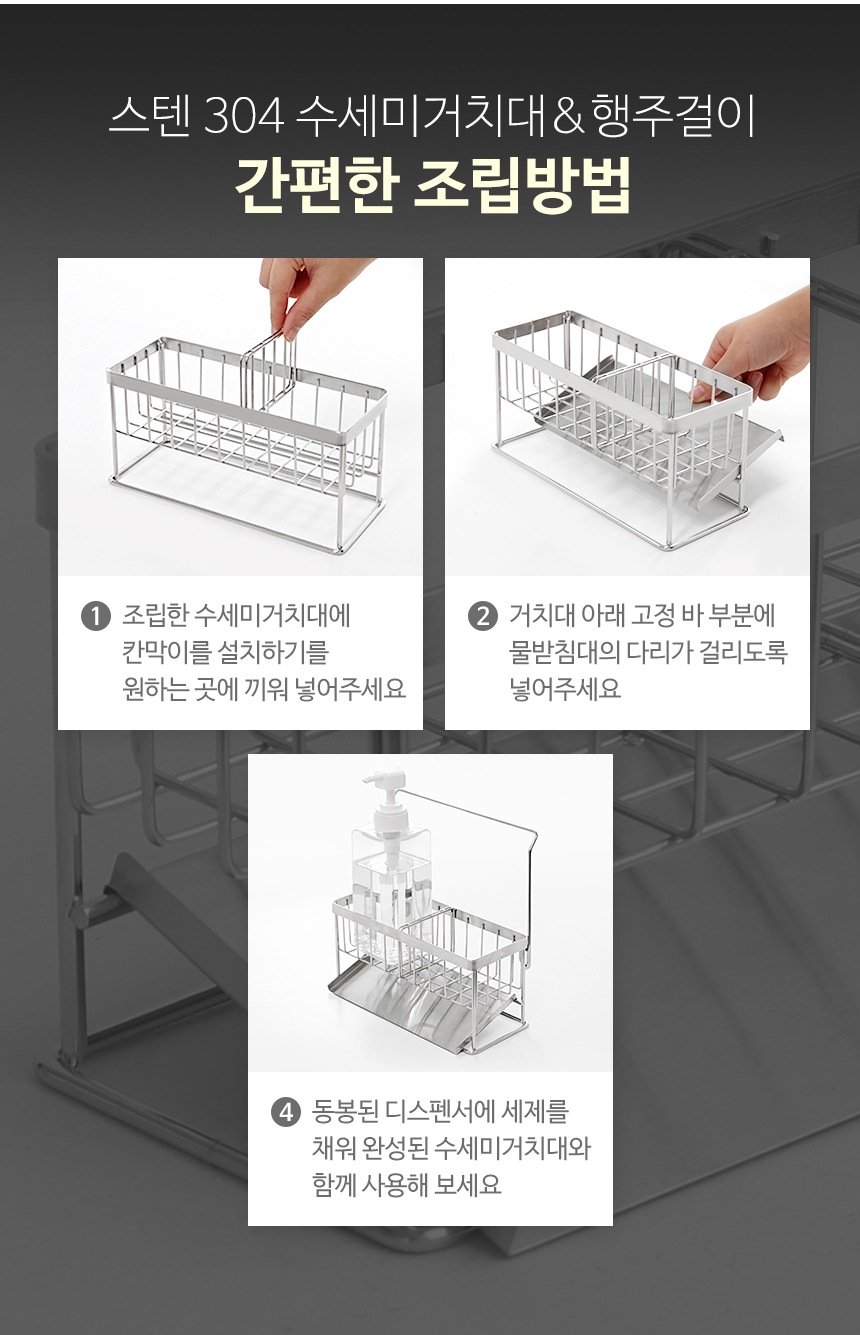 스텐 304 수세미거치대 & 행주걸이

간편한 조립방법

1 조립한 수세미거치대에 칸막이를 설치하기를 원하는 곳에 끼워 넣어주세요

2 거치대 아래 고정 바 부분에 물받침대의 다리가 걸리도록 넣어주세요

4 동봉된 디스펜서에 세제를 채워 완성된 수세미거치대와 함께 사용해 보세요