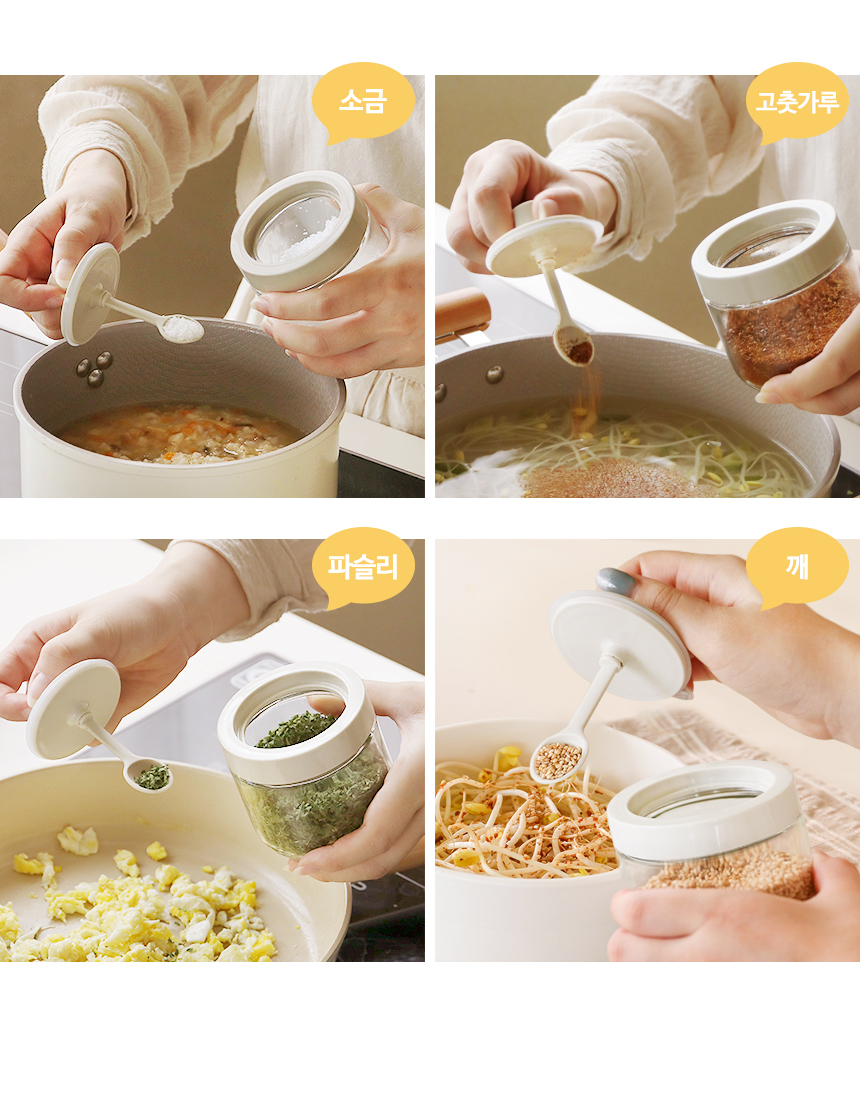 소금

고춧가루

파슬리

깨