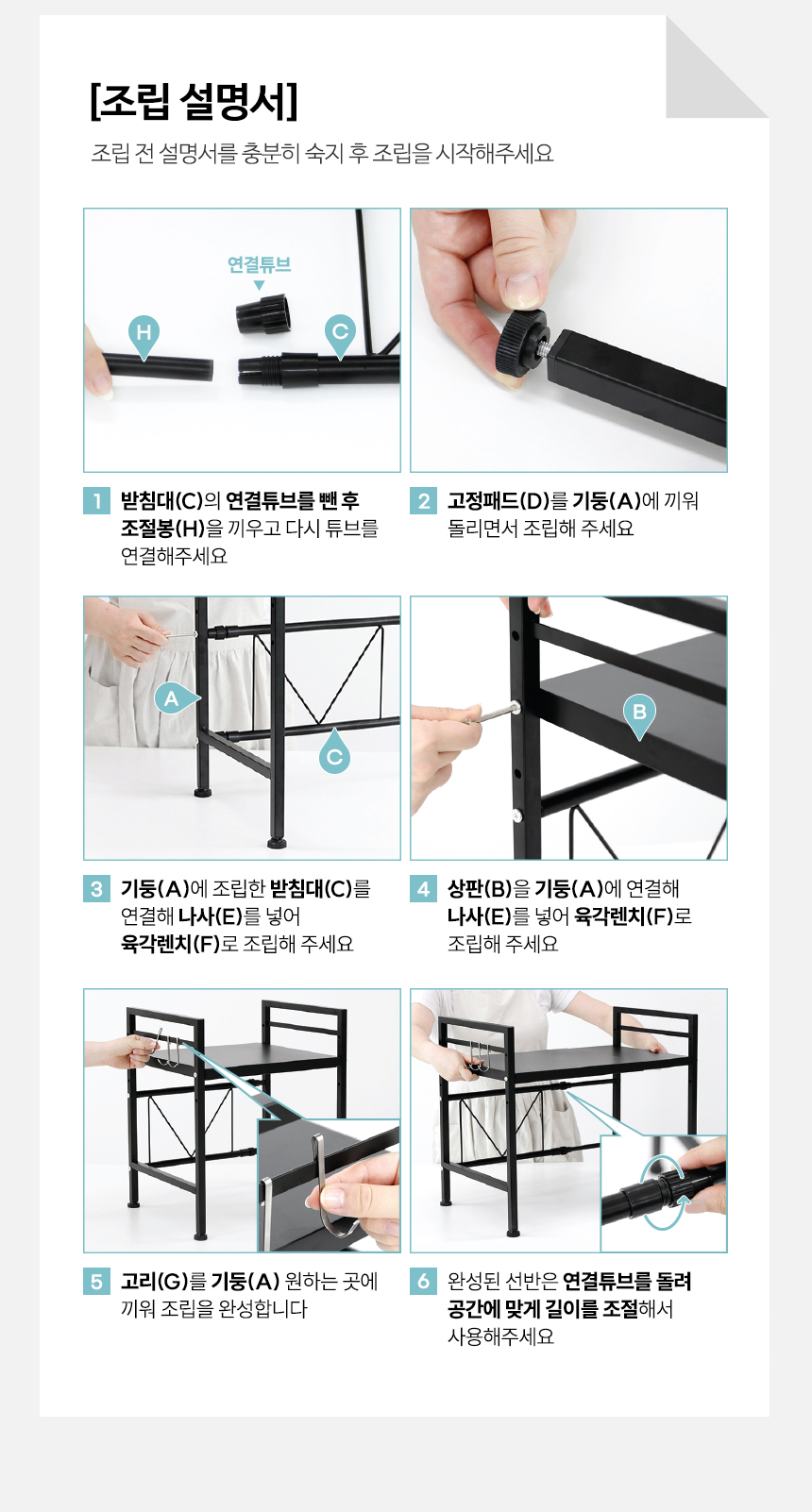 [조립 설명서]

조립 전 설명서를 충분히 숙지 후 조립을 시작해주세요

연결튜브

H

C

1 받침대(C)의 연결튜브를 뺀 후 조절봉(H)을 끼우고 다시 튜브를 연결해주세요

2 고정패드(D)를 기둥(A)에 끼워 돌리면서 조립해 주세요

A

C

B

3 기둥(A)에 조립한 받침대(C)를 연결해 나사(E)를 넣어 육각렌치(F)로 조립해 주세요

4 상판(B)을 기둥(A)에 연결해 나사(E)를 넣어 육각렌치(F)로 조립해 주세요

5 고리(G)를 기둥(A) 원하는 곳에 끼워 조립을 완성합니다

6 완성된 선반은 연결튜브를 돌려 공간에 맞게 길이를 조절해서 사용해주세요