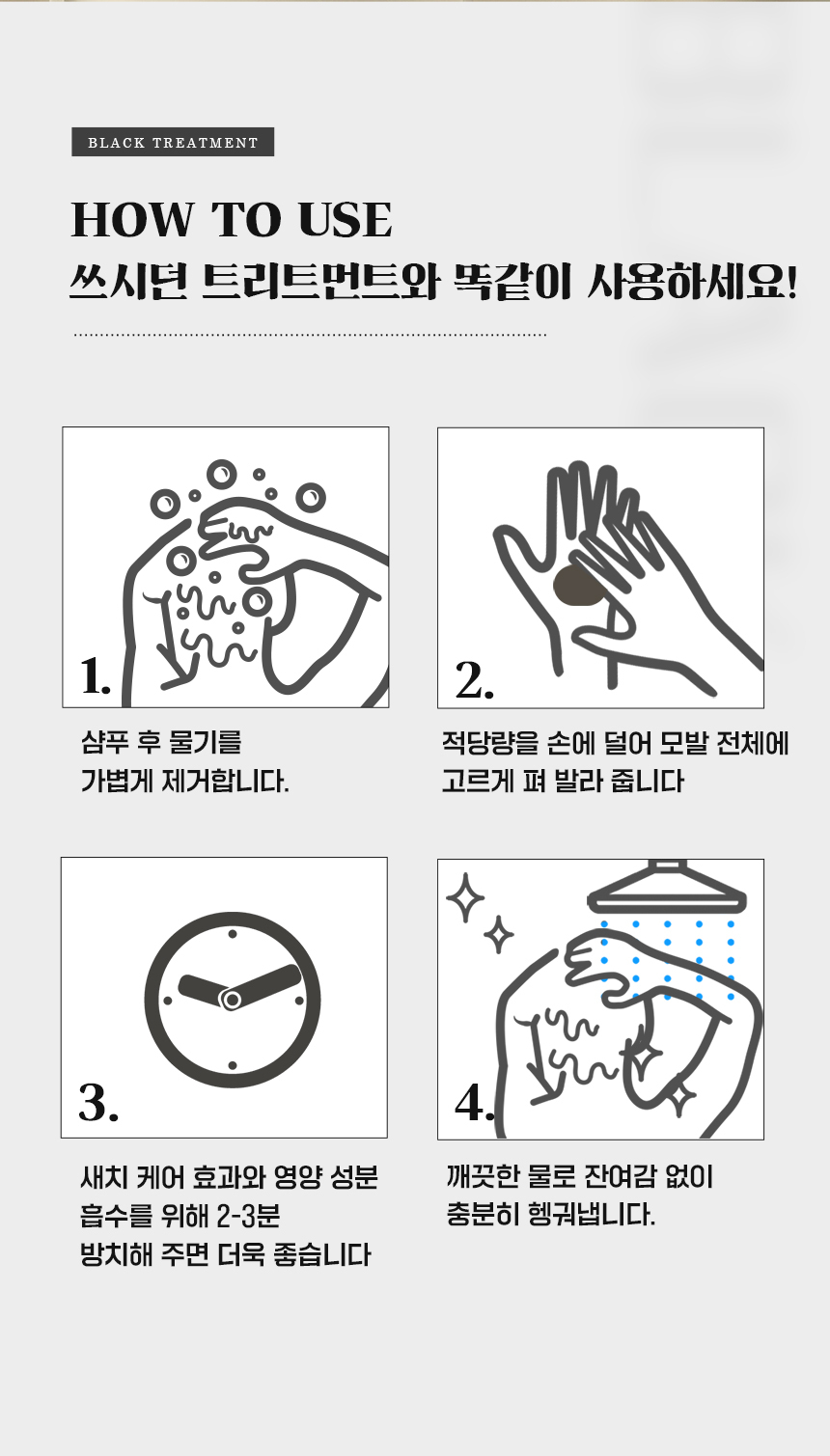 BLACK TREATMENT

HOW TO USE
쓰시던 트리트먼트와 똑같이 사용하세요!

1.

샴푸 후 물기를
가볍게 제거합니다.

2.

적당량을 손에 덜어 모발 전체에
고르게 펴 발라 줍니다

3.

새치 케어 효과와 영양 성분
흡수를 위해 2-3분
방치해 주면 더욱 좋습니다

4.

깨끗한 물로 잔여감 없이
충분히 헹궈냅니다.