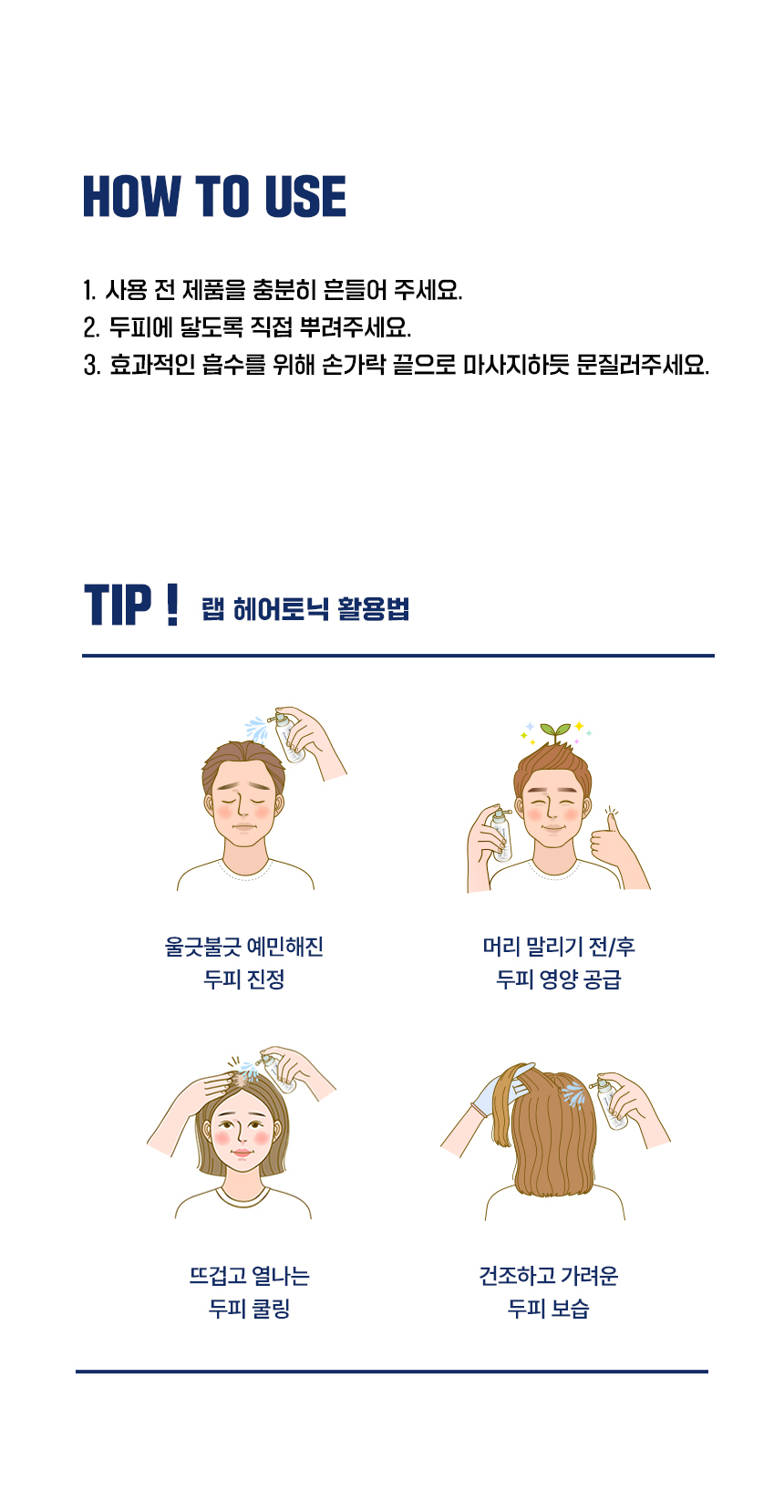 HOW TO USE

1. 사용 전 제품을 충분히 흔들어 주세요.
2. 두피에 닿도록 직접 뿌려주세요.
3. 효과적인 흡수를 위해 손가락 끝으로 마사지하듯 문질러주세요.

TIP ! 랩 헤어토닉 활용법

울긋불긋 예민해진
두피 진정

머리 말리기 전/후
두피 영양 공급

뜨겁고 열나는
두피 쿨링

건조하고 가려운
두피 보습