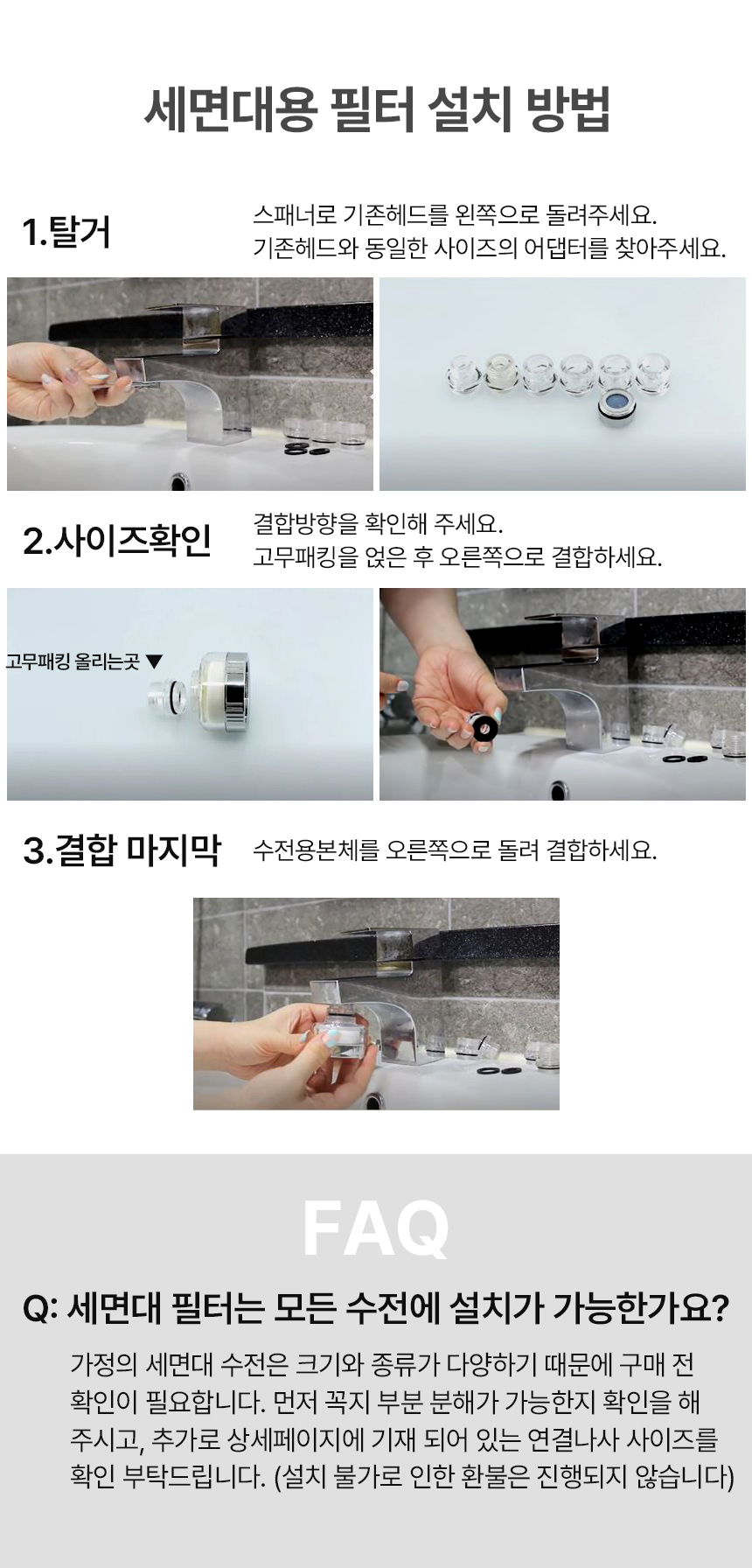 세면대용 필터 설치 방법

1.탈거

스패너로 기존헤드를 왼쪽으로 돌려주세요.
기존헤드와 동일한 사이즈의 어댑터를 찾아주세요.

2.사이즈확인

결합방향을 확인해 주세요.
고무패킹을 얹은 후 오른쪽으로 결합하세요.

고무패킹 올리는곳 ▼

3.결합 마지막

수전용본체를 오른쪽으로 돌려 결합하세요.

FAQ

Q: 세면대 필터는 모든 수전에 설치가 가능한가요?

가정의 세면대 수전은 크기와 종류가 다양하기 때문에 구매 전 확인이 필요합니다. 먼저 꼭지 부분 분해가 가능한지 확인을 해 주시고, 추가로 상세페이지에 기재 되어 있는 연결나사 사이즈를 확인 부탁드립니다. (설치 불가로 인한 환불은 진행되지 않습니다)