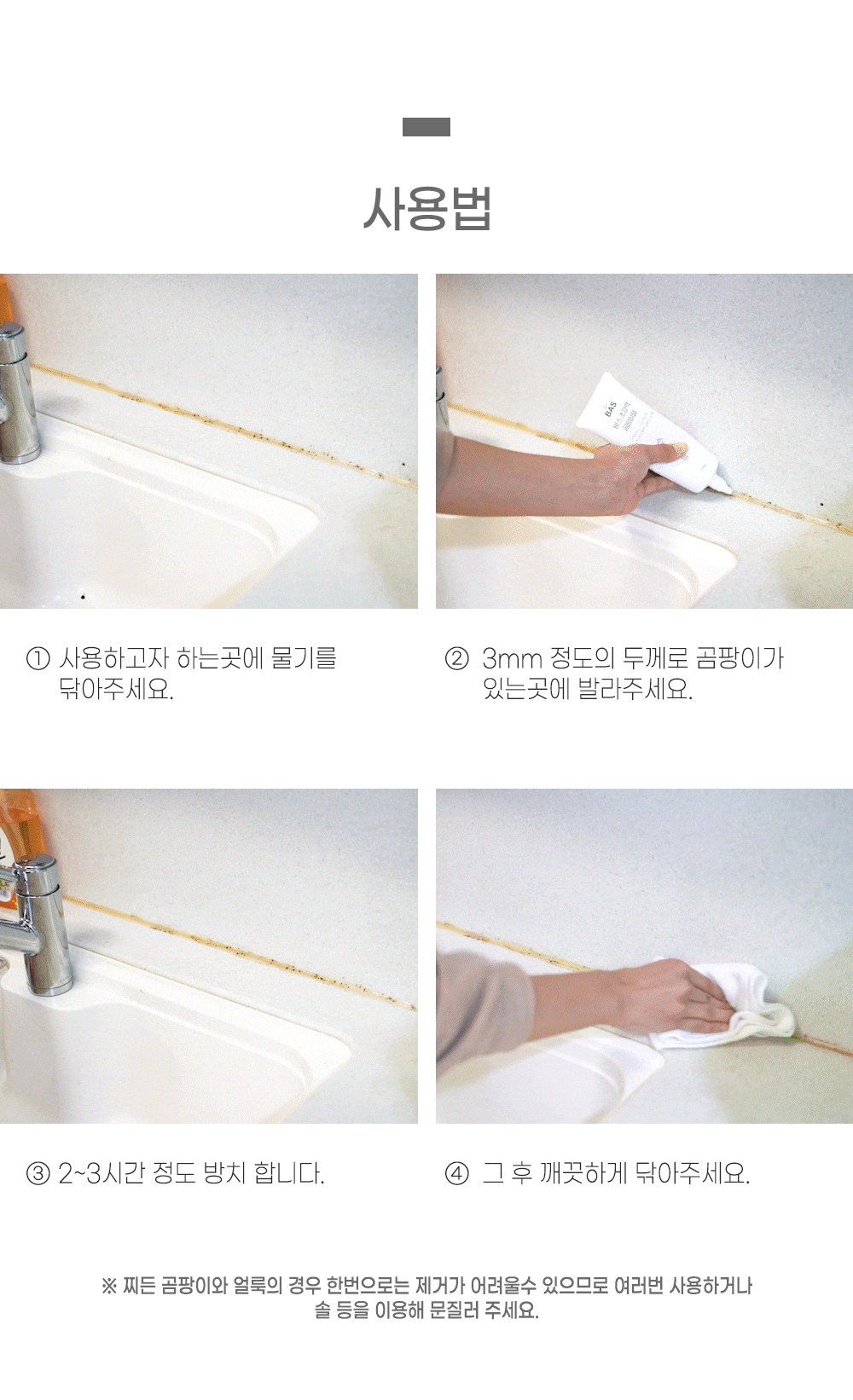 사용법

BAS

① 사용하고자 하는곳에 물기를 닦아주세요.

② 3mm 정도의 두께로 곰팡이가 있는곳에 발라주세요.

③ 2~3시간 정도 방치 합니다.

④ 그 후 깨끗하게 닦아주세요.

※ 찌든 곰팡이와 얼룩의 경우 한번으로는 제거가 어려울수 있으므로 여러번 사용하거나 솔 등을 이용해 문질러 주세요.