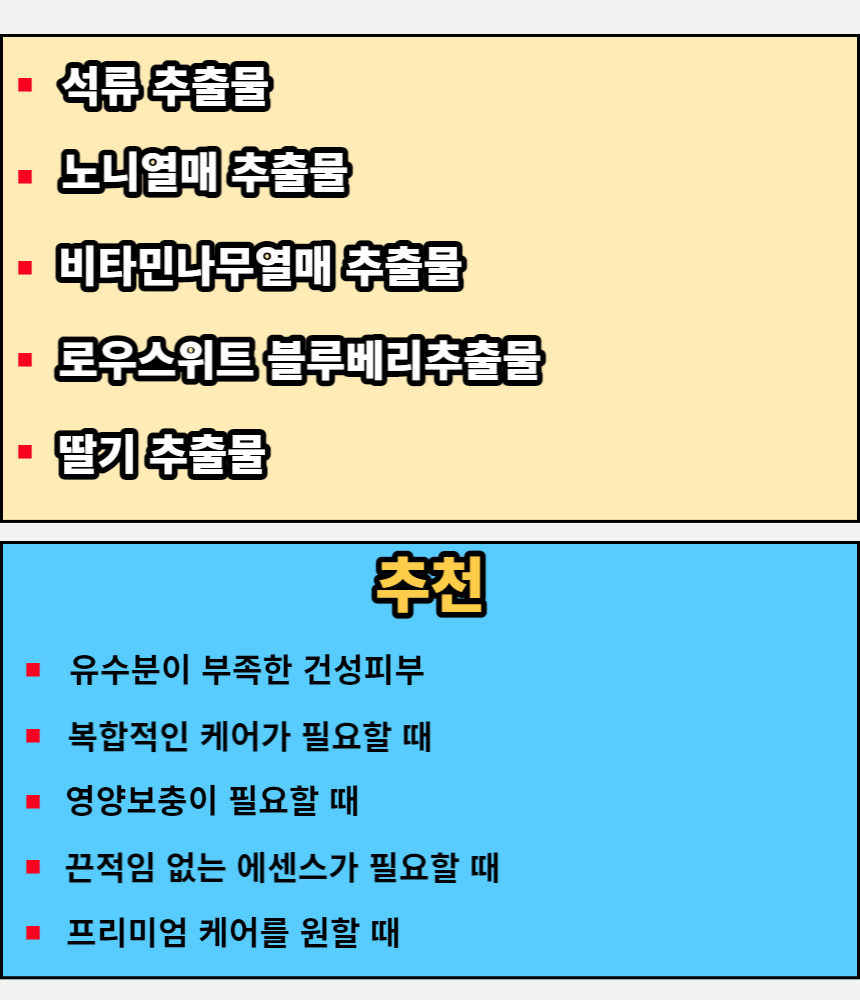 • 석류 추출물

• 노니열매 추출물

• 비타민나무열매 추출물

• 로우스위트 블루베리추출물

• 딸기 추출물

추천

• 유수분이 부족한 건성피부

• 복합적인 케어가 필요할 때

• 영양보충이 필요할 때

• 끈적임 없는 에센스가 필요할 때

• 프리미엄 케어를 원할 때