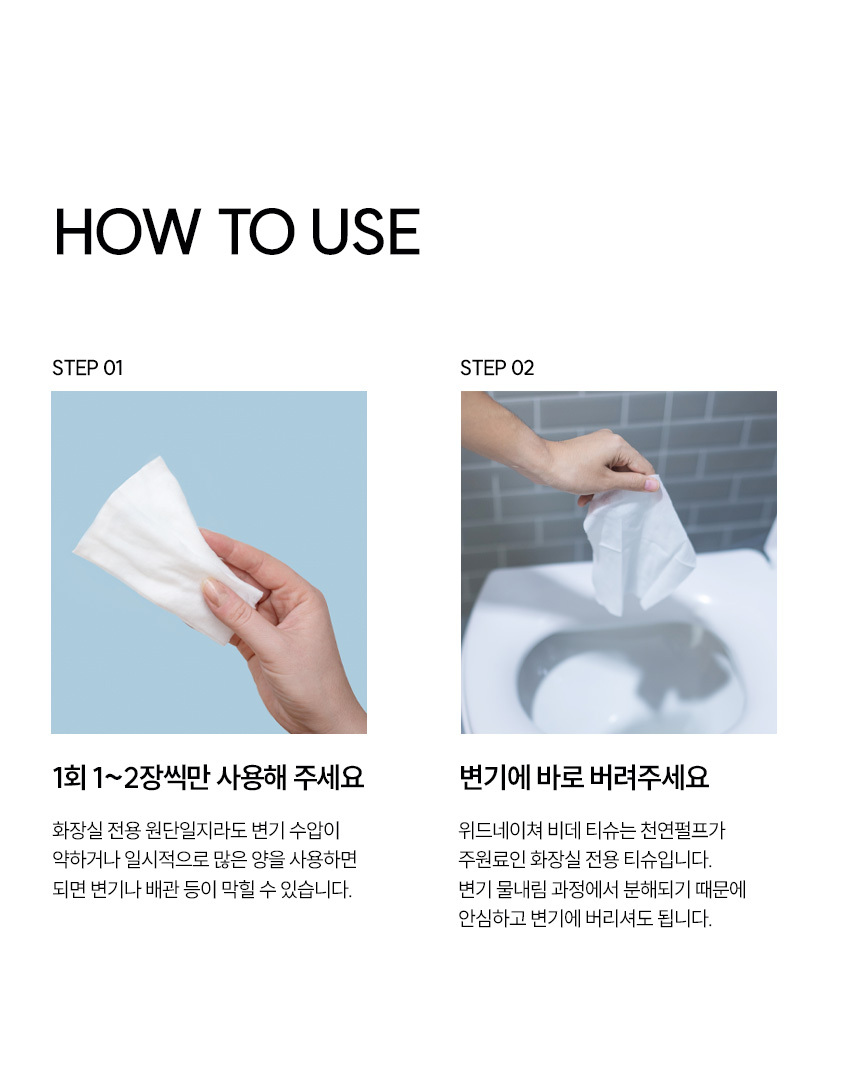 HOW TO USE

STEP 01

1회 1~2장씩만 사용해 주세요

화장실 전용 원단일지라도 변기 수압이 약하거나 일시적으로 많은 양을 사용하면 되면 변기나 배관 등이 막힐 수 있습니다.

STEP 02

변기에 바로 버려주세요

위드네이쳐 비데 티슈는 천연펄프가 주원료인 화장실 전용 티슈입니다. 변기 물내림 과정에서 분해되기 때문에 안심하고 변기에 버리셔도 됩니다.