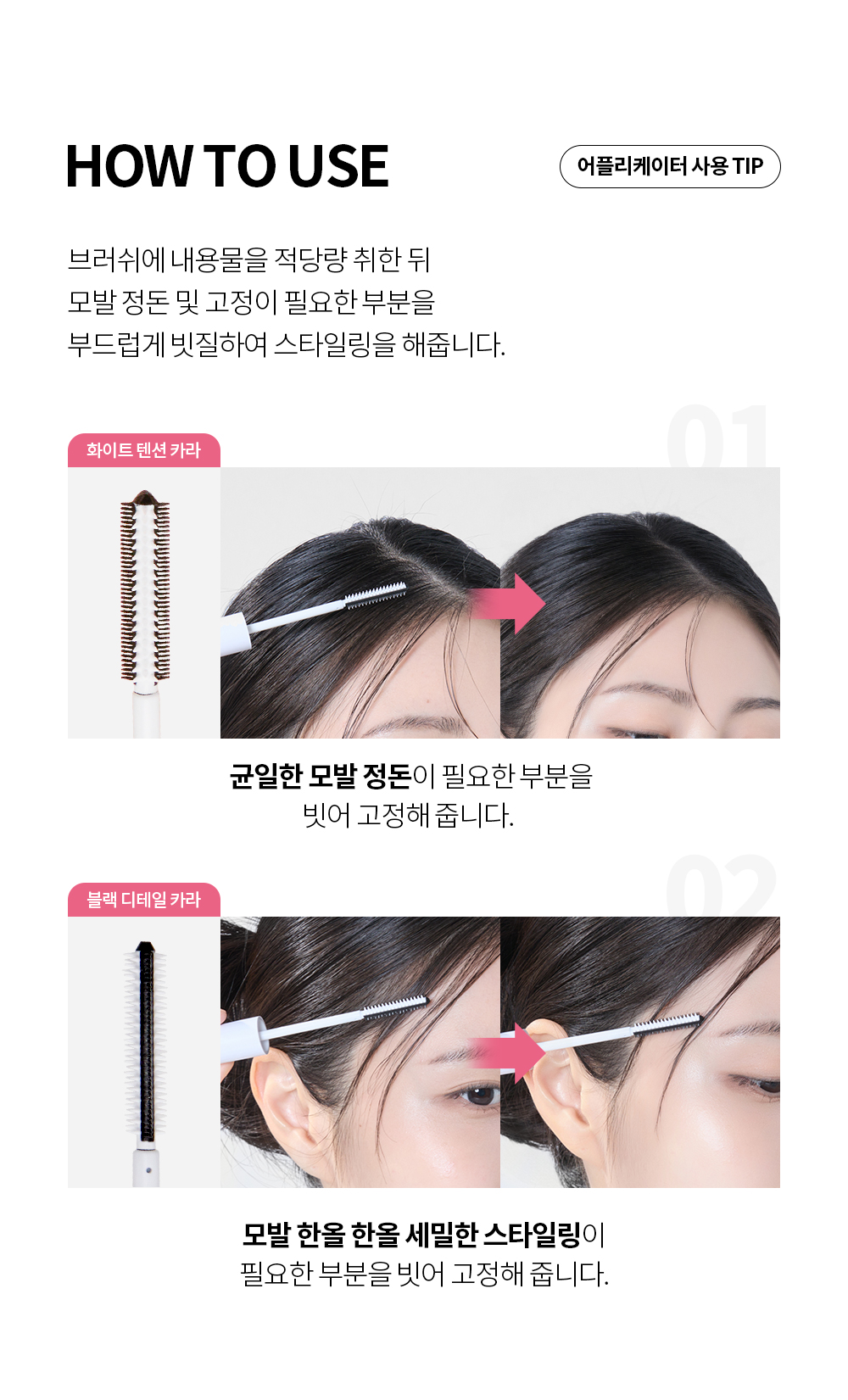 HOW TO USE

어플리케이터 사용 TIP

브러쉬에 내용물을 적당량 취한 뒤
모발 정돈 및 고정이 필요한 부분을
부드럽게 빗질하여 스타일링을 해줍니다.

01

화이트 텐션 카라

균일한 모발 정돈이 필요한 부분을
빗어 고정해 줍니다.

02

블랙 디테일 카라

모발 한올 한올 세밀한 스타일링이
필요한 부분을 빗어 고정해 줍니다.