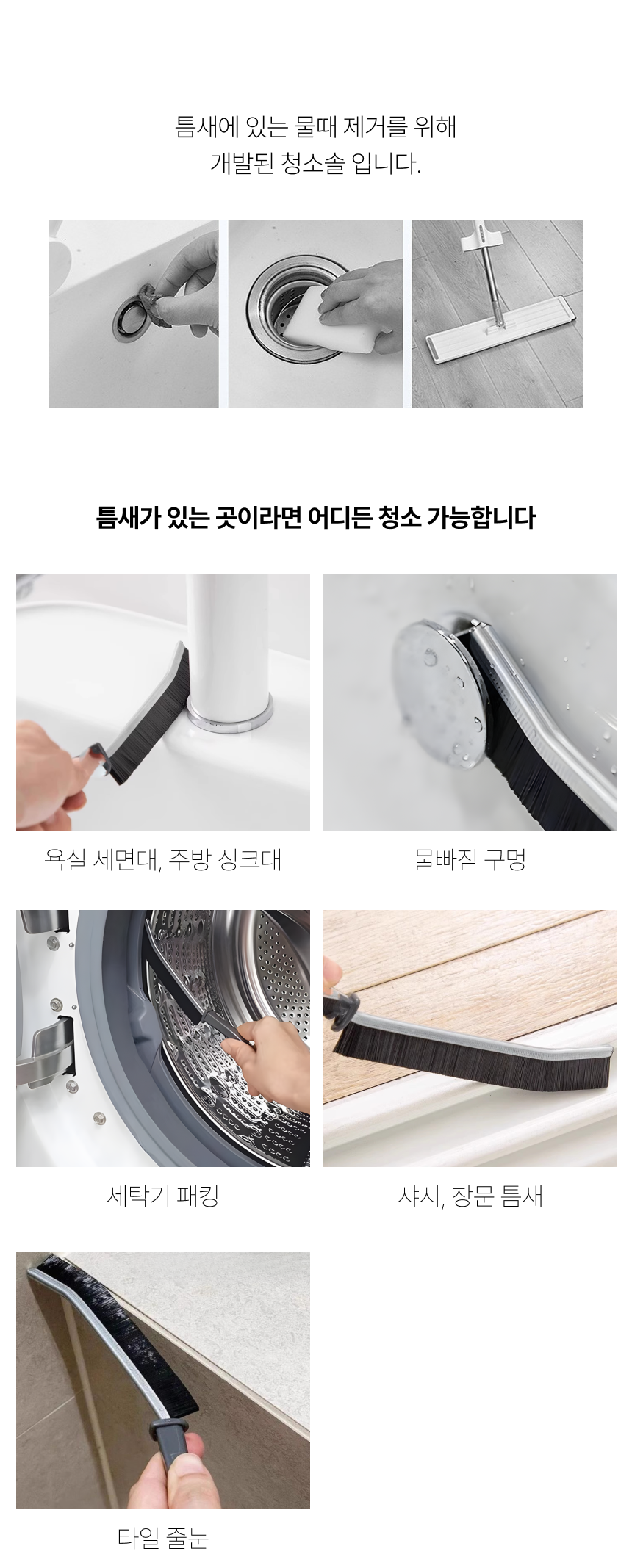 틈새에 있는 물때 제거를 위해
개발된 청소솔 입니다.

틈새가 있는 곳이라면 어디든 청소 가능합니다

욕실 세면대, 주방 싱크대

물빠짐 구멍

세탁기 패킹

샤시, 창문 틈새

타일 줄눈