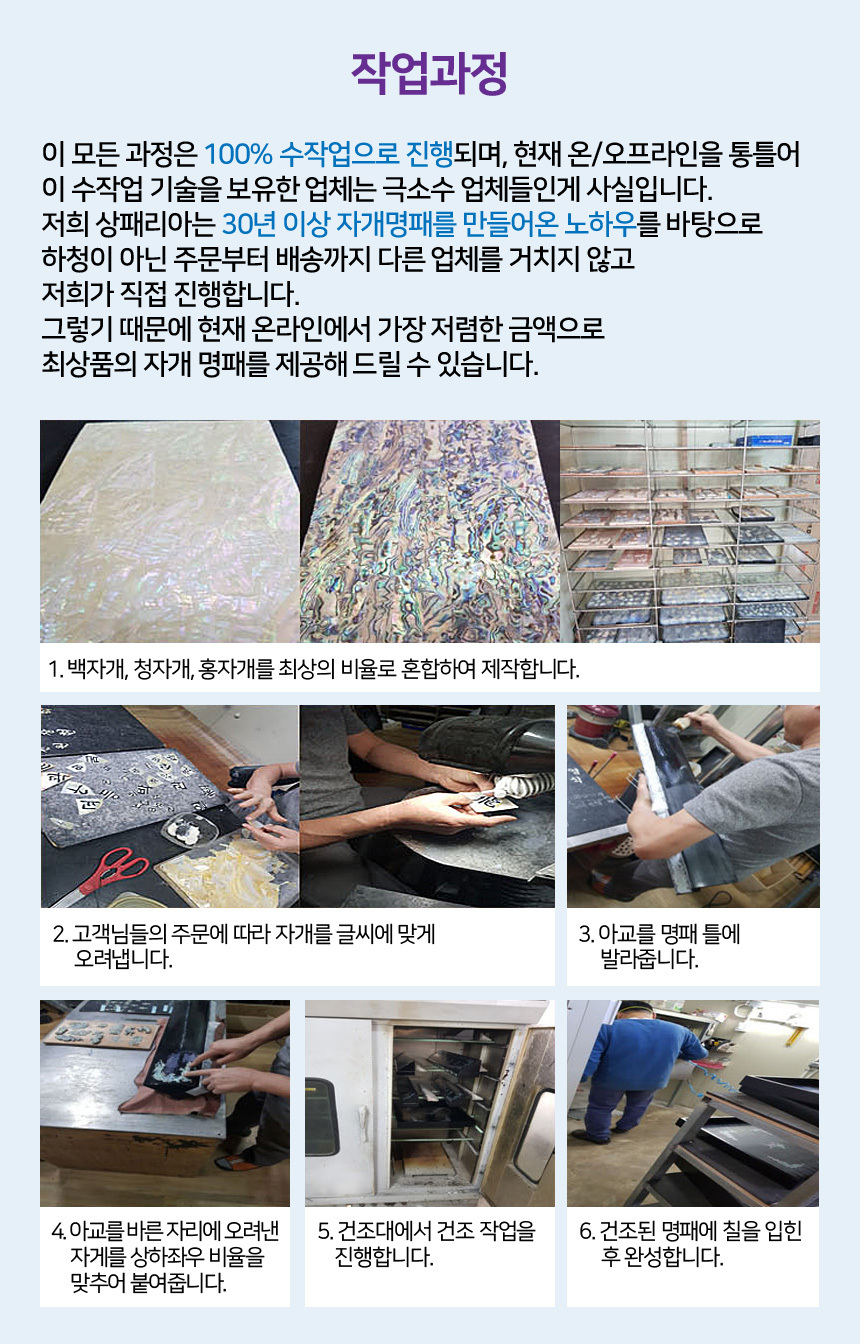 작업과정

이 모든 과정은 100% 수작업으로 진행되며, 현재 온/오프라인을 통틀어 이 수작업 기술을 보유한 업체는 극소수 업체들인게 사실입니다. 저희 상패리아는 30년 이상 자개명패를 만들어온 노하우를 바탕으로 하청이 아닌 주문부터 배송까지 다른 업체를 거치지 않고 저희가 직접 진행합니다. 그렇기 때문에 현재 온라인에서 가장 저렴한 금액으로 최상품의 자개 명패를 제공해 드릴 수 있습니다.

1. 백자개, 청자개, 홍자개를 최상의 비율로 혼합하여 제작합니다.

2. 고객님들의 주문에 따라 자개를 글씨에 맞게 오려냅니다.

3. 아교를 명패 틀에 발라줍니다.

4. 아교를 바른 자리에 오려낸 자게를 상하좌우 비율을 맞추어 붙여줍니다.

5. 건조대에서 건조 작업을 진행합니다.

6. 건조된 명패에 칠을 입힌 후 완성합니다.