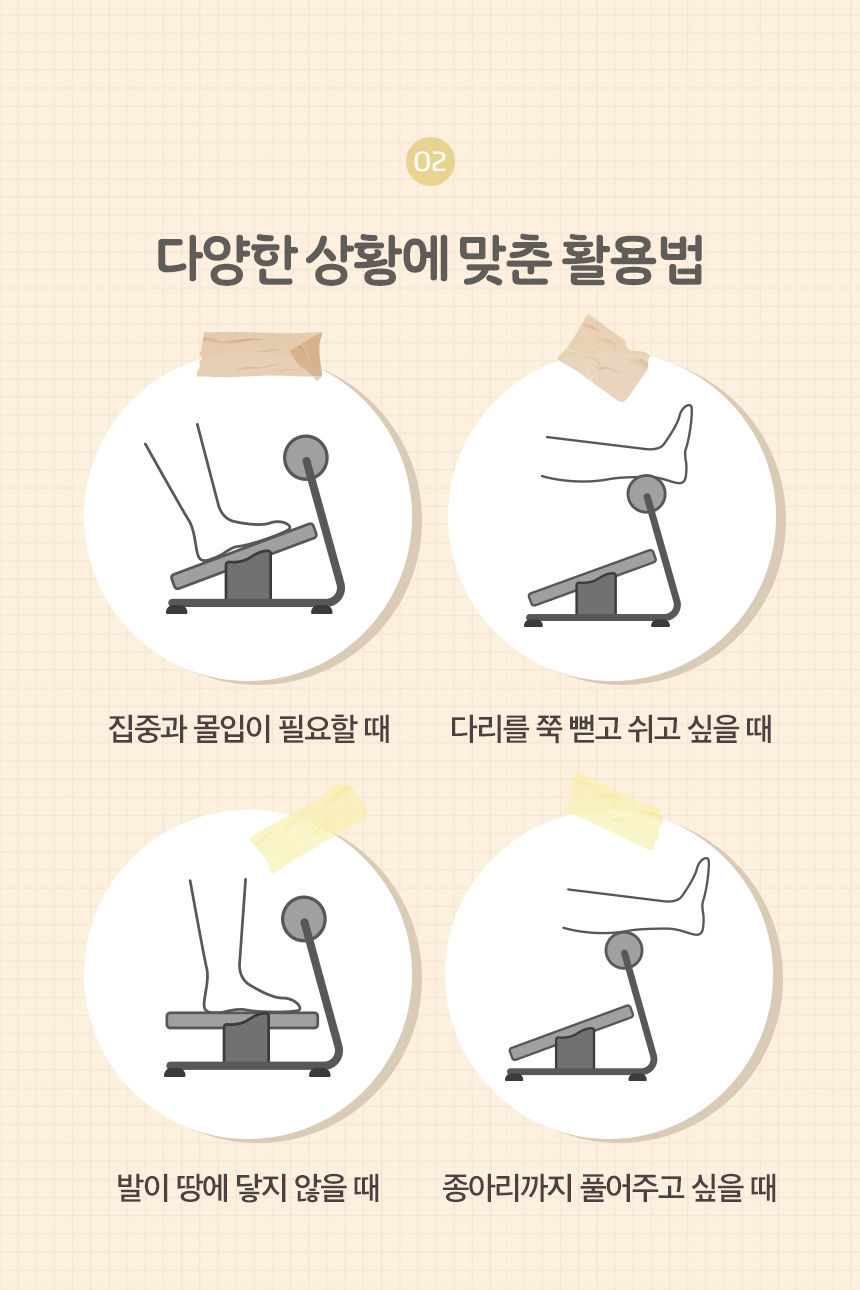 02

다양한 상황에 맞춘 활용법

집중과 몰입이 필요할 때

다리를 쭉 뻗고 쉬고 싶을 때

발이 땅에 닿지 않을 때

종아리까지 풀어주고 싶을 때