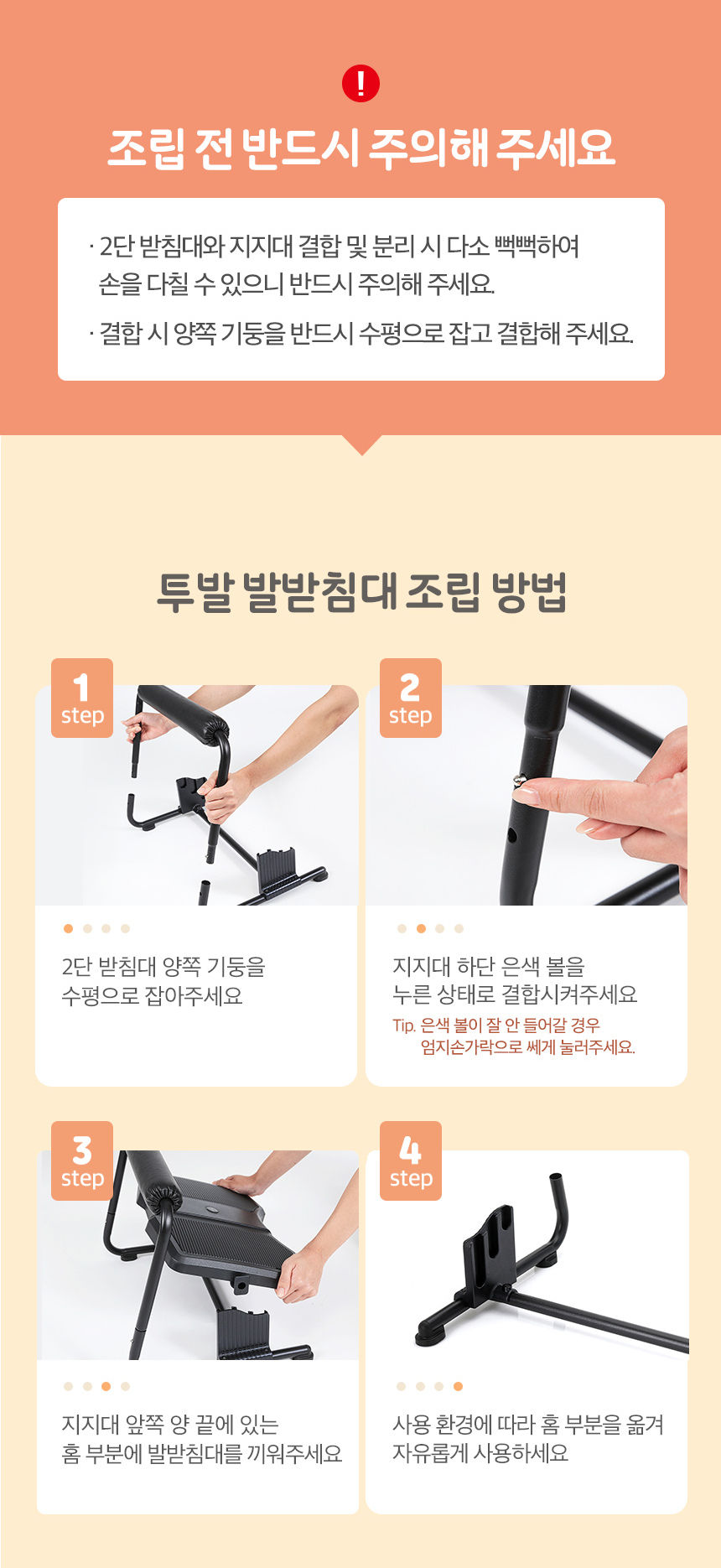 !

조립 전 반드시 주의해 주세요

· 2단 받침대와 지지대 결합 및 분리 시 다소 뻑뻑하여 손을 다칠 수 있으니 반드시 주의해 주세요.

· 결합 시 양쪽 기둥을 반드시 수평으로 잡고 결합해 주세요.

투발 발받침대 조립 방법

1 step

2단 받침대 양쪽 기둥을 수평으로 잡아주세요

2 step

지지대 하단 은색 볼을 누른 상태로 결합시켜주세요

Tip. 은색 볼이 잘 안 들어갈 경우 엄지손가락으로 쎄게 눌러주세요.

3 step

지지대 앞쪽 양 끝에 있는 홈 부분에 발받침대를 끼워주세요

4 step

사용 환경에 따라 홈 부분을 옮겨 자유롭게 사용하세요