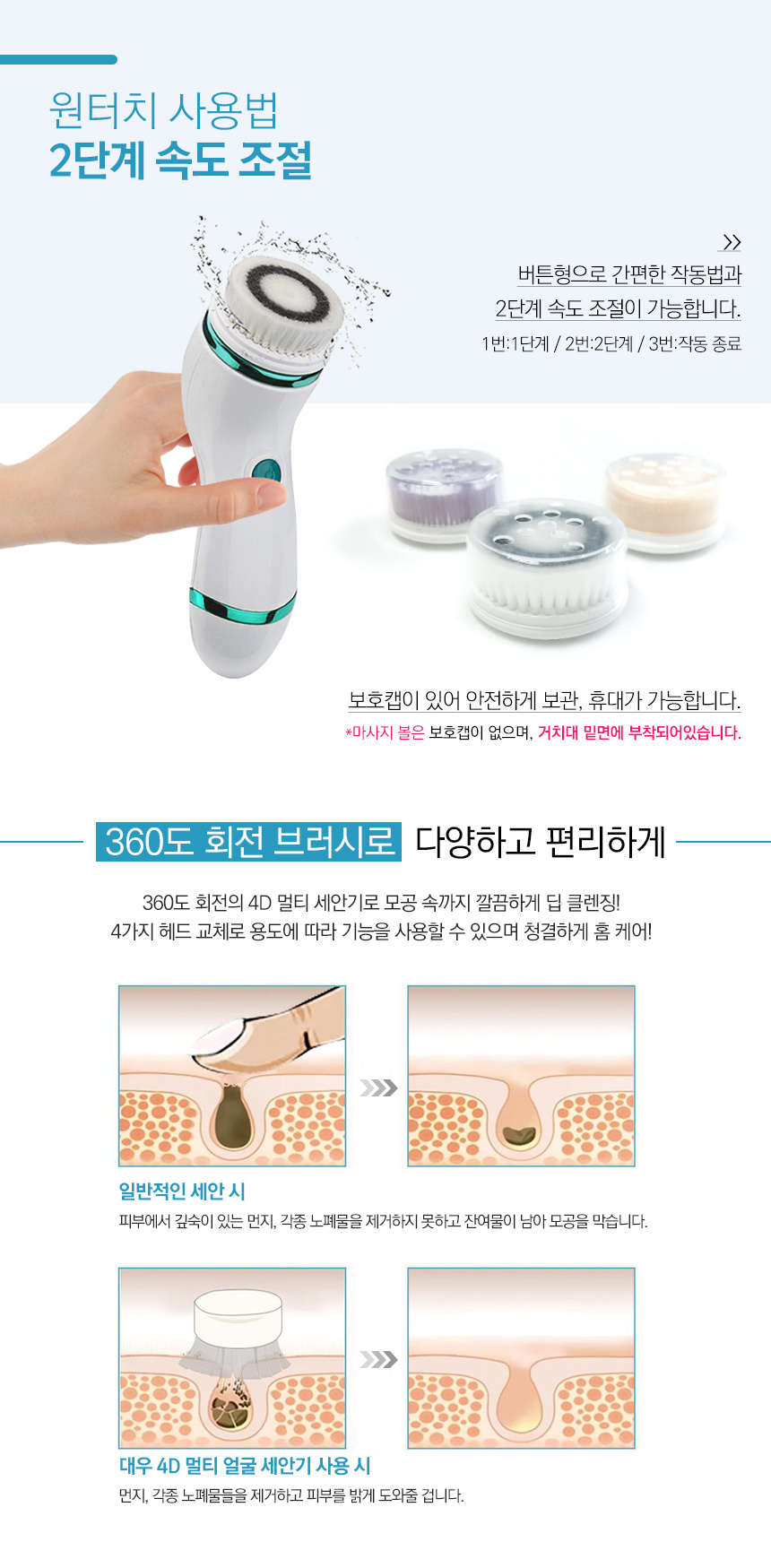 원터치 사용법
2단계 속도 조절

>>
버튼형으로 간편한 작동법과
2단계 속도 조절이 가능합니다.
1번:1단계 / 2번:2단계 / 3번:작동 종료

보호캡이 있어 안전하게 보관, 휴대가 가능합니다.
*마사지 볼은 보호캡이 없으며, 거치대 밑면에 부착되어있습니다.

360도 회전 브러시로 다양하고 편리하게

360도 회전의 4D 멀티 세안기로 모공 속까지 깔끔하게 딥 클렌징!
4가지 헤드 교체로 용도에 따라 기능을 사용할 수 있으며 청결하게 홈 케어!

일반적인 세안 시
피부에서 깊숙이 있는 먼지, 각종 노폐물을 제거하지 못하고 잔여물이 남아 모공을 막습니다.

대우 4D 멀티 얼굴 세안기 사용 시
먼지, 각종 노폐물들을 제거하고 피부를 밝게 도와줄 겁니다.