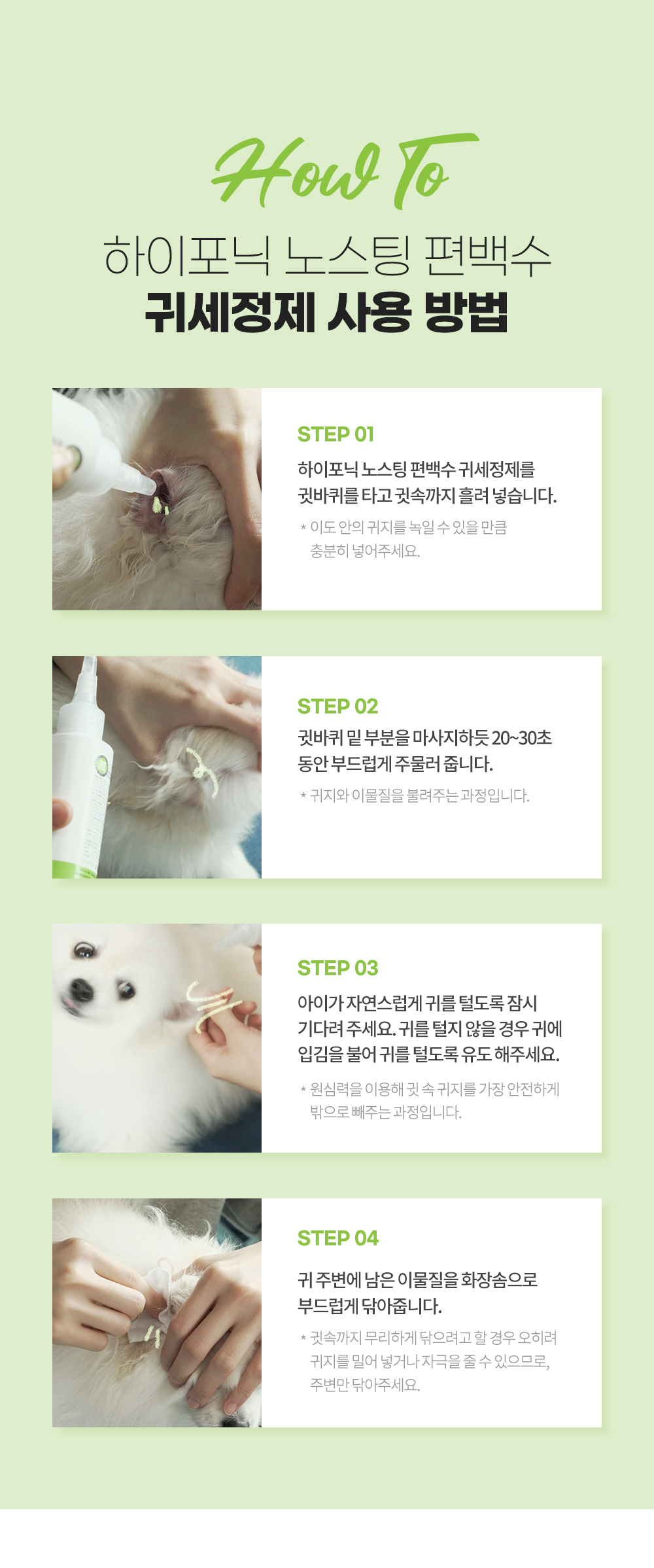 How To

하이포닉 노스팅 편백수
귀세정제 사용 방법

STEP 01

하이포닉 노스팅 편백수 귀세정제를 귓바퀴를 타고 귓속까지 흘려 넣습니다.

* 이도 안의 귀지를 녹일 수 있을 만큼 충분히 넣어주세요.

STEP 02

귓바퀴 밑 부분을 마사지하듯 20~30초 동안 부드럽게 주물러 줍니다.

* 귀지와 이물질을 불려주는 과정입니다.

STEP 03

아이가 자연스럽게 귀를 털도록 잠시 기다려 주세요. 귀를 털지 않을 경우 귀에 입김을 불어 귀를 털도록 유도 해주세요.

* 원심력을 이용해 귓 속 귀지를 가장 안전하게 밖으로 빼주는 과정입니다.

STEP 04

귀 주변에 남은 이물질을 화장솜으로 부드럽게 닦아줍니다.

* 귓속까지 무리하게 닦으려고 할 경우 오히려 귀지를 밀어 넣거나 자극을 줄 수 있으므로, 주변만 닦아주세요.