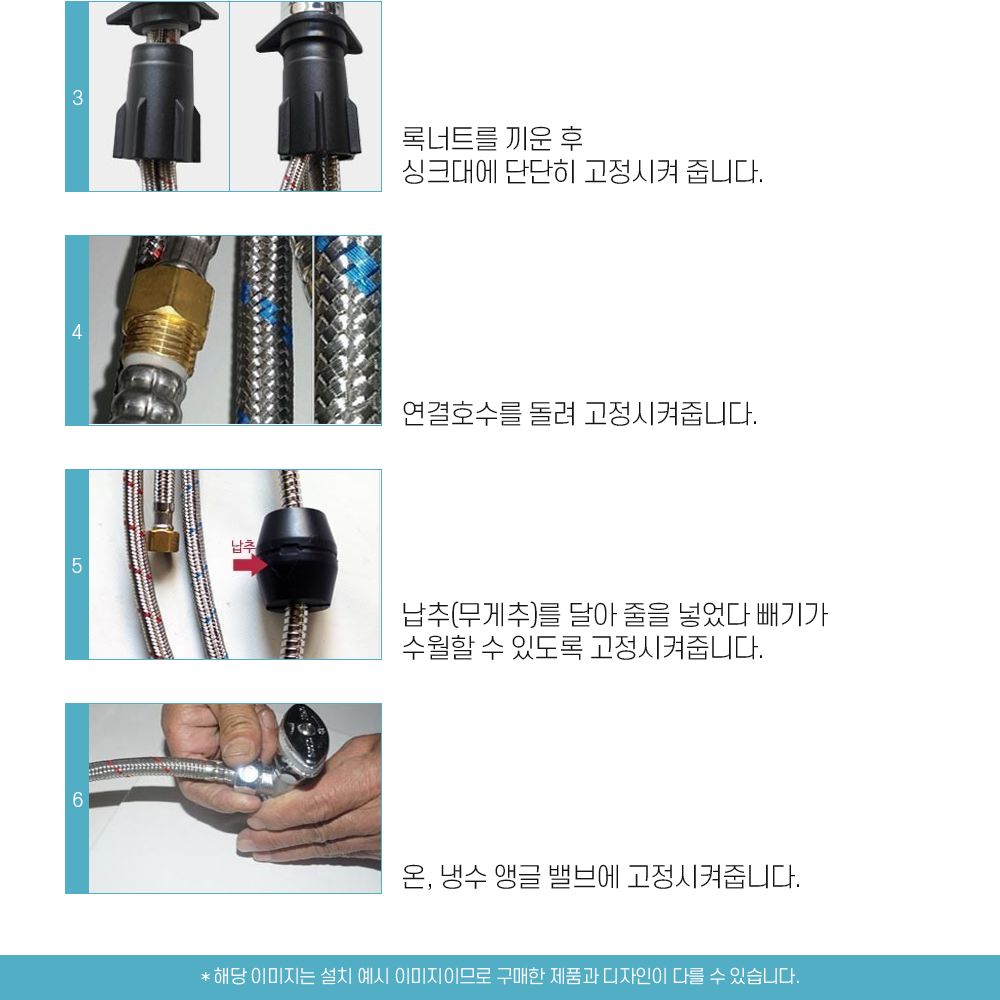 3

록너트를 끼운 후
싱크대에 단단히 고정시켜 줍니다.

4

연결호수를 돌려 고정시켜줍니다.

5

납추

납추(무게추)를 달아 줄을 넣었다 빼기가
수월할 수 있도록 고정시켜줍니다.

6

온, 냉수 앵글 밸브에 고정시켜줍니다.

*해당 이미지는 설치 예시 이미지이므로 구매한 제품과 디자인이 다를 수 있습니다.