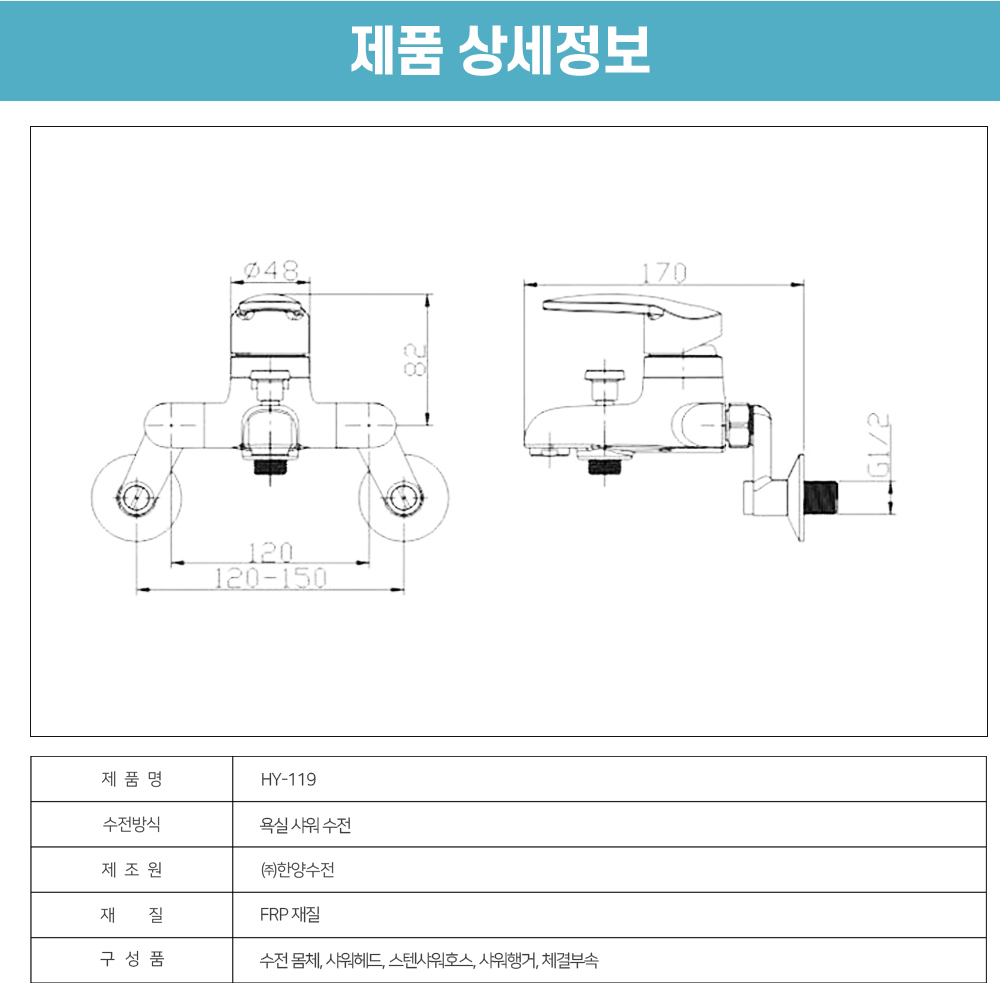 제품 상세정보

Ø48

82

120

120-150

170

G1/2

| 제 품 명 | HY-119 |
|---|---|
| 수전방식 | 욕실 샤워 수전 |
| 제 조 원 | ㈜한양수전 |
| 재 질 | FRP 재질 |
| 구 성 품 | 수전 몸체, 샤워헤드, 스텐샤워호스, 샤워행거, 체결부속 |